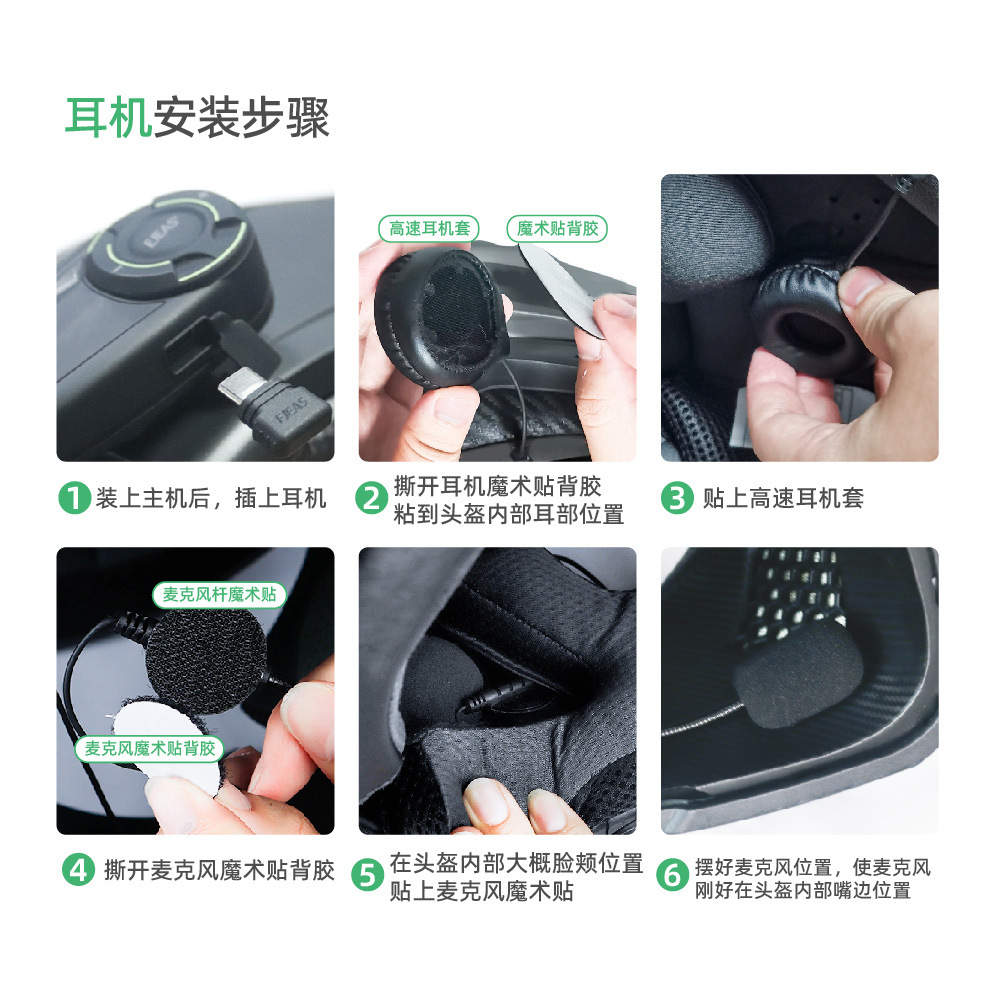 耳机安装步骤

EJEAS

EJEAS

高速耳机套

魔术贴背胶

1 装上主机后，插上耳机

2 撕开耳机魔术贴背胶
粘到头盔内部耳部位置

3 贴上高速耳机套

麦克风杆魔术贴

麦克风魔术贴背胶

4 撕开麦克风魔术贴背胶

5 在头盔内部大概脸颊位置
贴上麦克风魔术贴

6 摆好麦克风位置，使麦克风
刚好在头盔内部嘴边位置