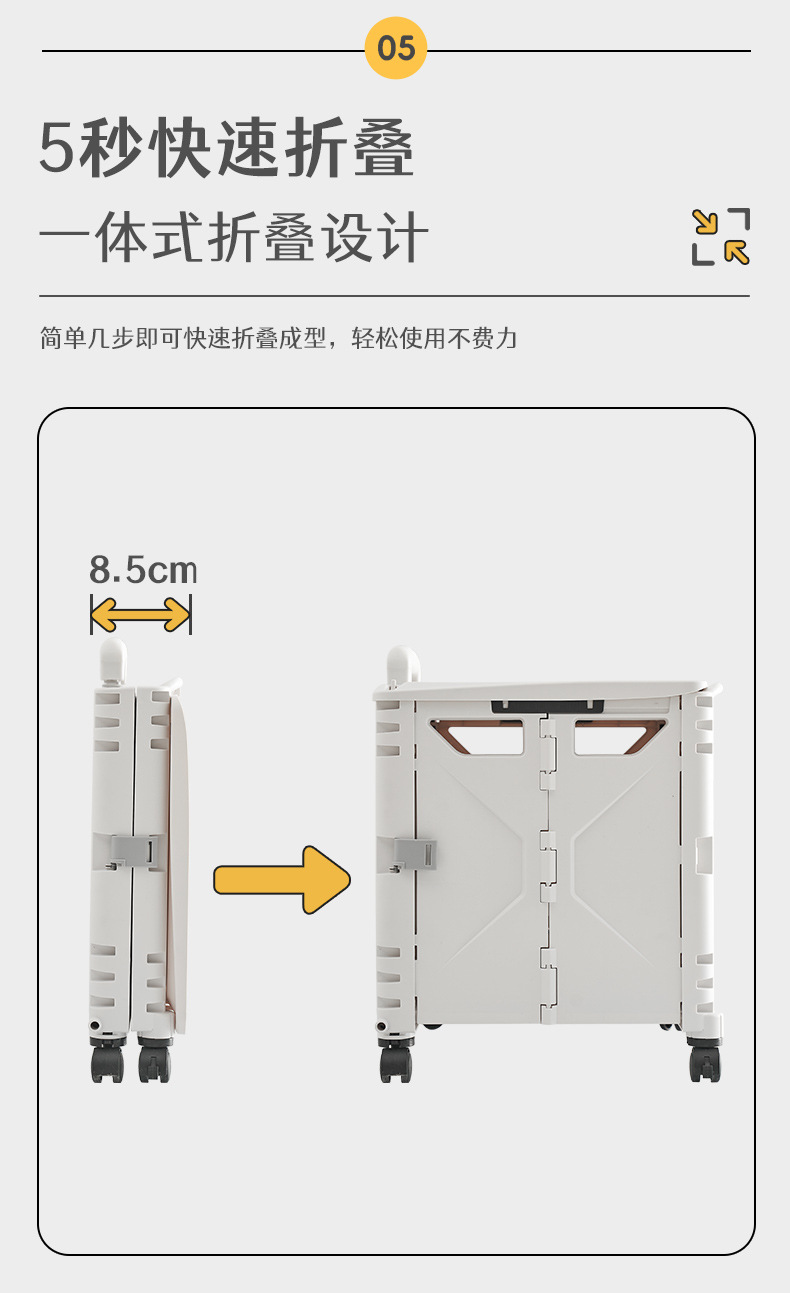 05

5秒快速折叠

一体式折叠设计

简单几步即可快速折叠成型，轻松使用不费力

8.5cm