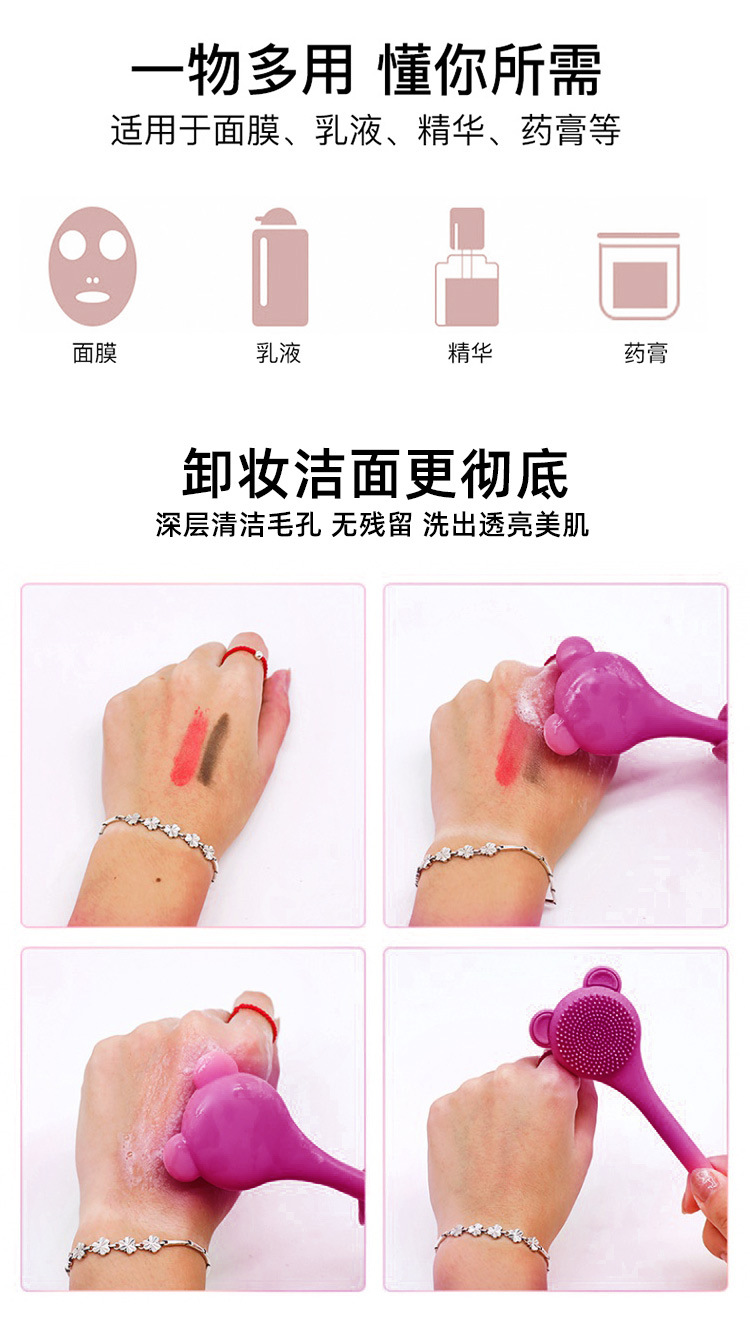 一物多用 懂你所需
适用于面膜、乳液、精华、药膏等

面膜
乳液
精华
药膏

卸妆洁面更彻底
深层清洁毛孔 无残留 洗出透亮美肌