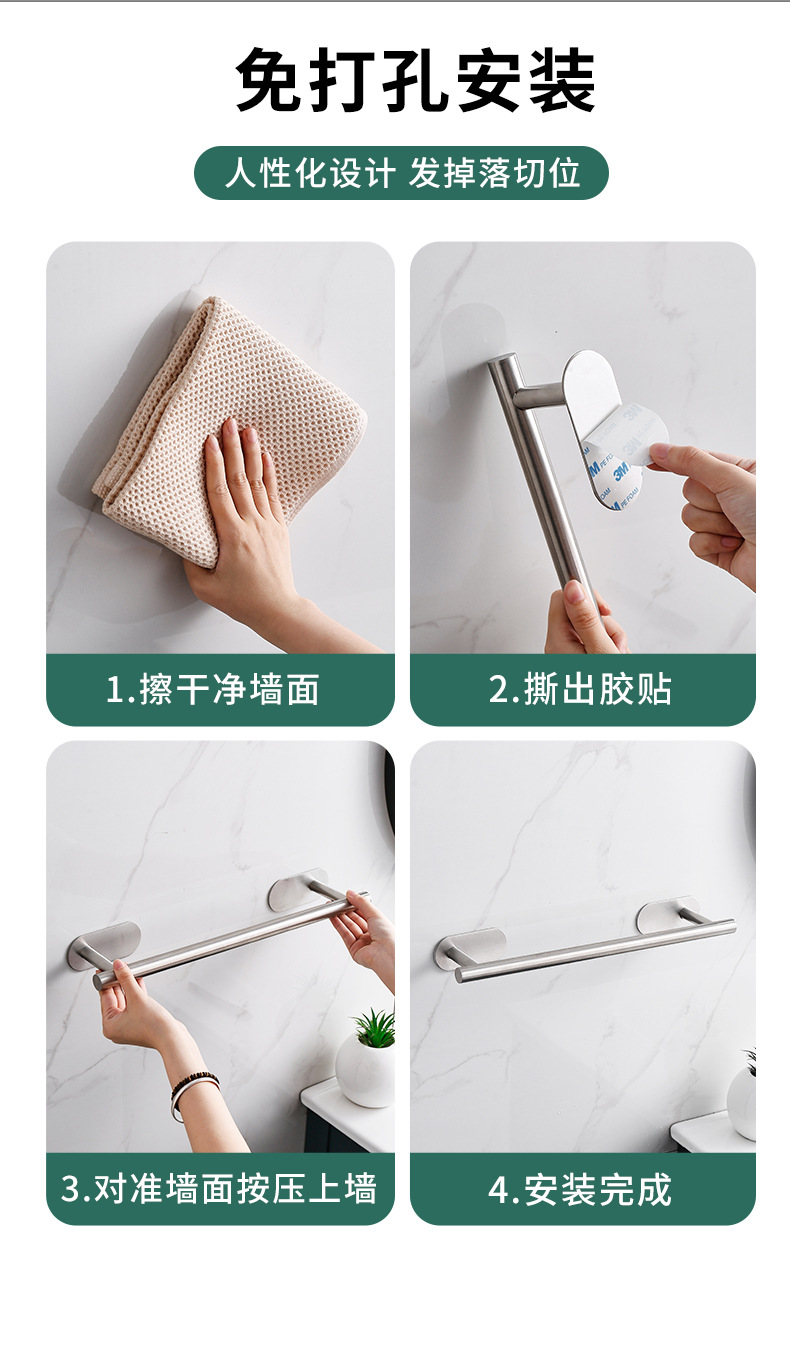 免打孔安装

人性化设计 发掉落切位

3M PE FOAM

1.擦干净墙面

2.撕出胶贴

3.对准墙面按压上墙

4.安装完成