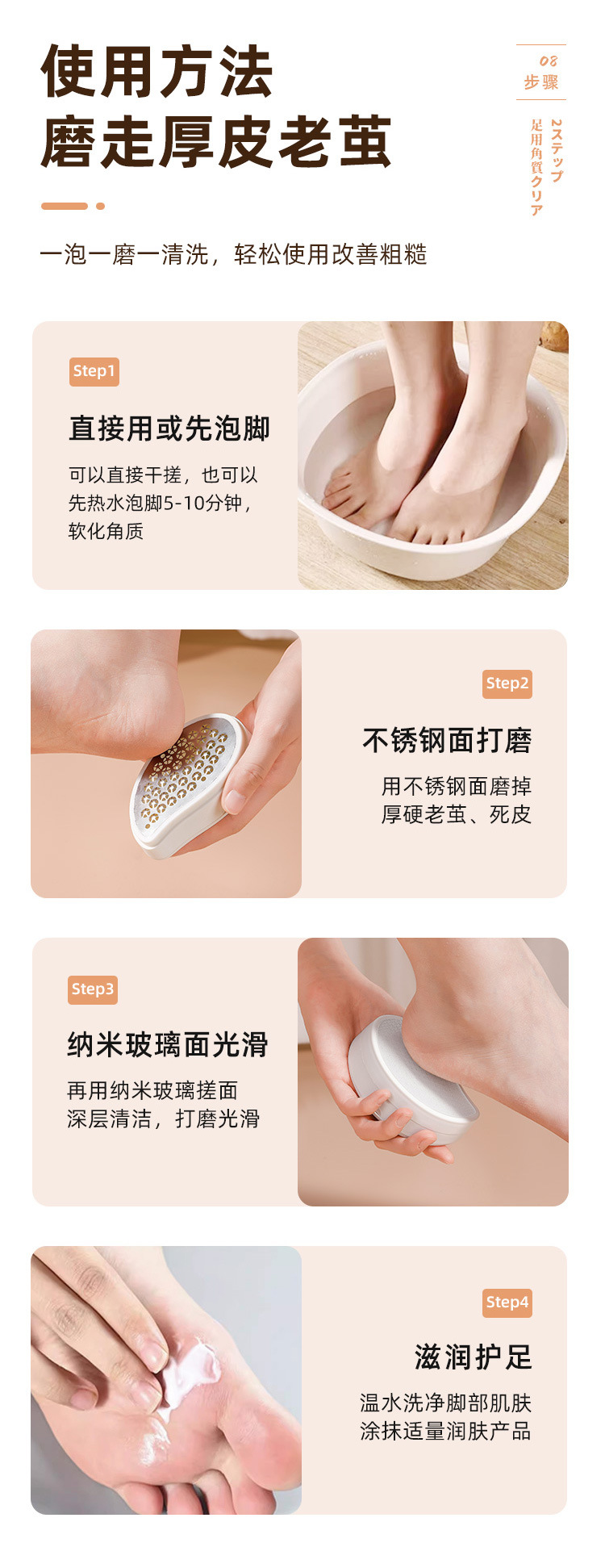 使用方法
磨走厚皮老茧

08
步骤

2ステップ
足用角質クリア

一泡一磨一清洗，轻松使用改善粗糙

Step1
直接用或先泡脚
可以直接干搓，也可以先热水泡脚5-10分钟，软化角质

Step2
不锈钢面打磨
用不锈钢面磨掉厚硬老茧、死皮

Step3
纳米玻璃面光滑
再用纳米玻璃搓面深层清洁，打磨光滑

Step4
滋润护足
温水洗净脚部肌肤涂抹适量润肤产品