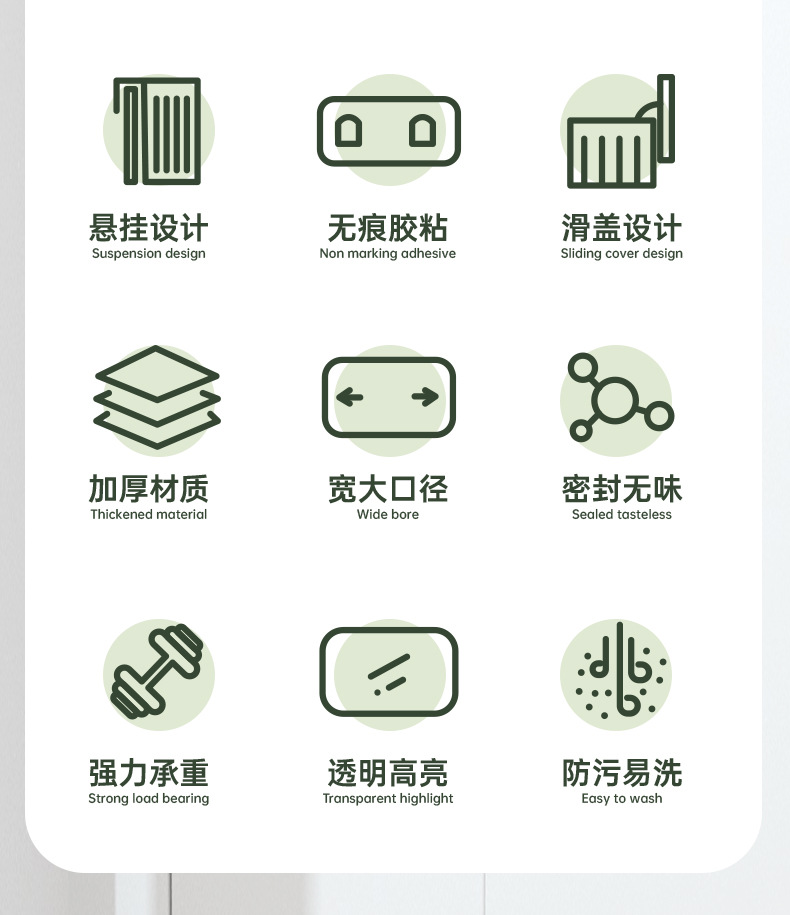 悬挂设计
Suspension design

无痕胶粘
Non marking adhesive

滑盖设计
Sliding cover design

加厚材质
Thickened material

宽大口径
Wide bore

密封无味
Sealed tasteless

强力承重
Strong load bearing

透明高亮
Transparent highlight

防污易洗
Easy to wash