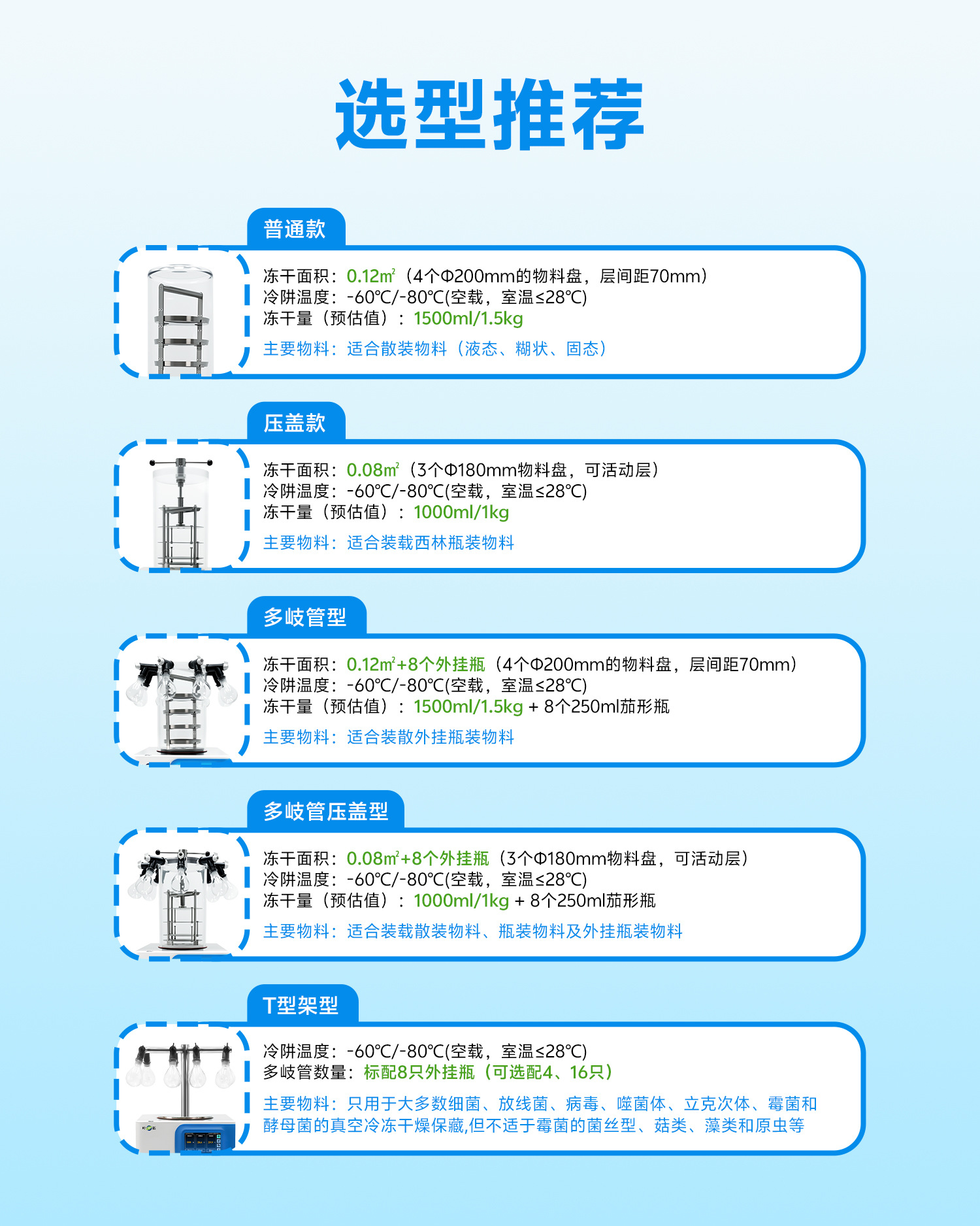 选型推荐

普通款

冻干面积：0.12㎡（4个Φ200mm的物料盘，层间距70mm）
冷阱温度：-60℃/-80℃(空载，室温≤28℃)
冻干量（预估值）：1500ml/1.5kg

主要物料：适合散装物料（液态、糊状、固态）

压盖款

冻干面积：0.08㎡（3个Φ180mm物料盘，可活动层）
冷阱温度：-60℃/-80℃(空载，室温≤28℃)
冻干量（预估值）：1000ml/1kg

主要物料：适合装载西林瓶装物料

多歧管型

冻干面积：0.12㎡+8个外挂瓶（4个Φ200mm的物料盘，层间距70mm）
冷阱温度：-60℃/-80℃(空载，室温≤28℃)
冻干量（预估值）：1500ml/1.5kg + 8个250ml茄形瓶

主要物料：适合装散外挂瓶装物料

多歧管压盖型

冻干面积：0.08㎡+8个外挂瓶（3个Φ180mm物料盘，可活动层）
冷阱温度：-60℃/-80℃(空载，室温≤28℃)
冻干量（预估值）：1000ml/1kg + 8个250ml茄形瓶

主要物料：适合装载散装物料、瓶装物料及外挂瓶装物料

T型架型

冷阱温度：-60℃/-80℃(空载，室温≤28℃)
多歧管数量：标配8只外挂瓶（可选配4、16只）

主要物料：只用于大多数细菌、放线菌、病毒、噬菌体、立克次体、霉菌和酵母菌的真空冷冻干燥保藏,但不适于霉菌的菌丝型、菇类、藻类和原虫等