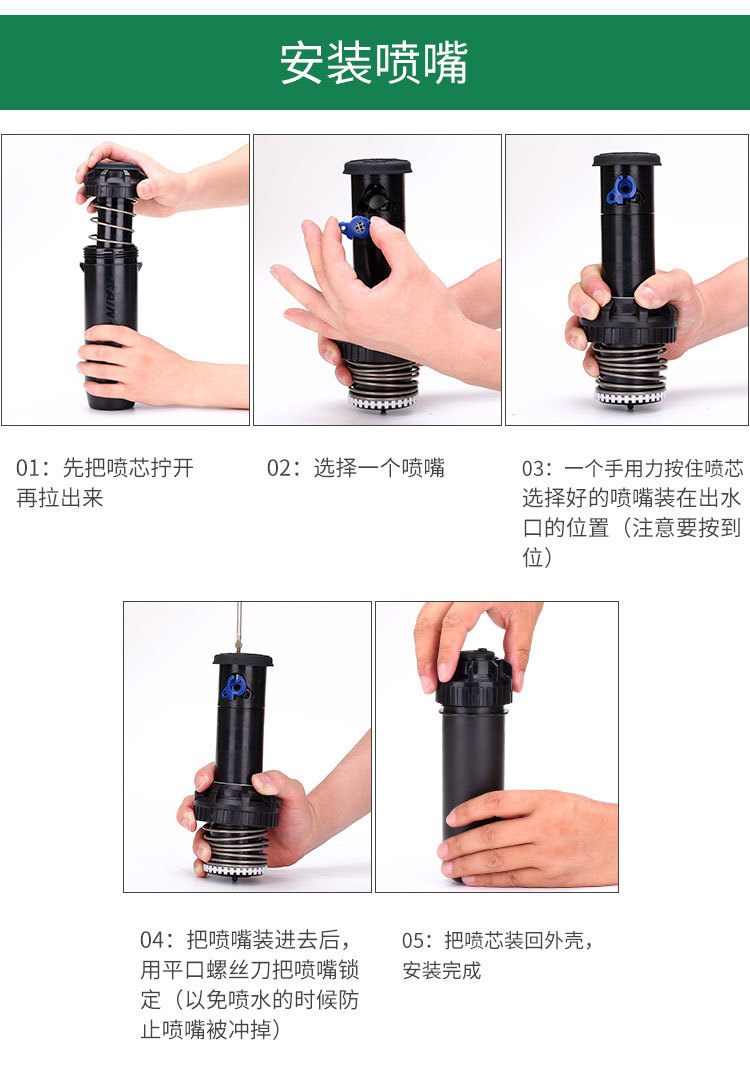 安装喷嘴

01：先把喷芯拧开再拉出来

02：选择一个喷嘴

03：一个手用力按住喷芯选择好的喷嘴装在出水口的位置（注意要按到位）

04：把喷嘴装进去后，用平口螺丝刀把喷嘴锁定（以免喷水的时候防止喷嘴被冲掉）

05：把喷芯装回外壳，安装完成