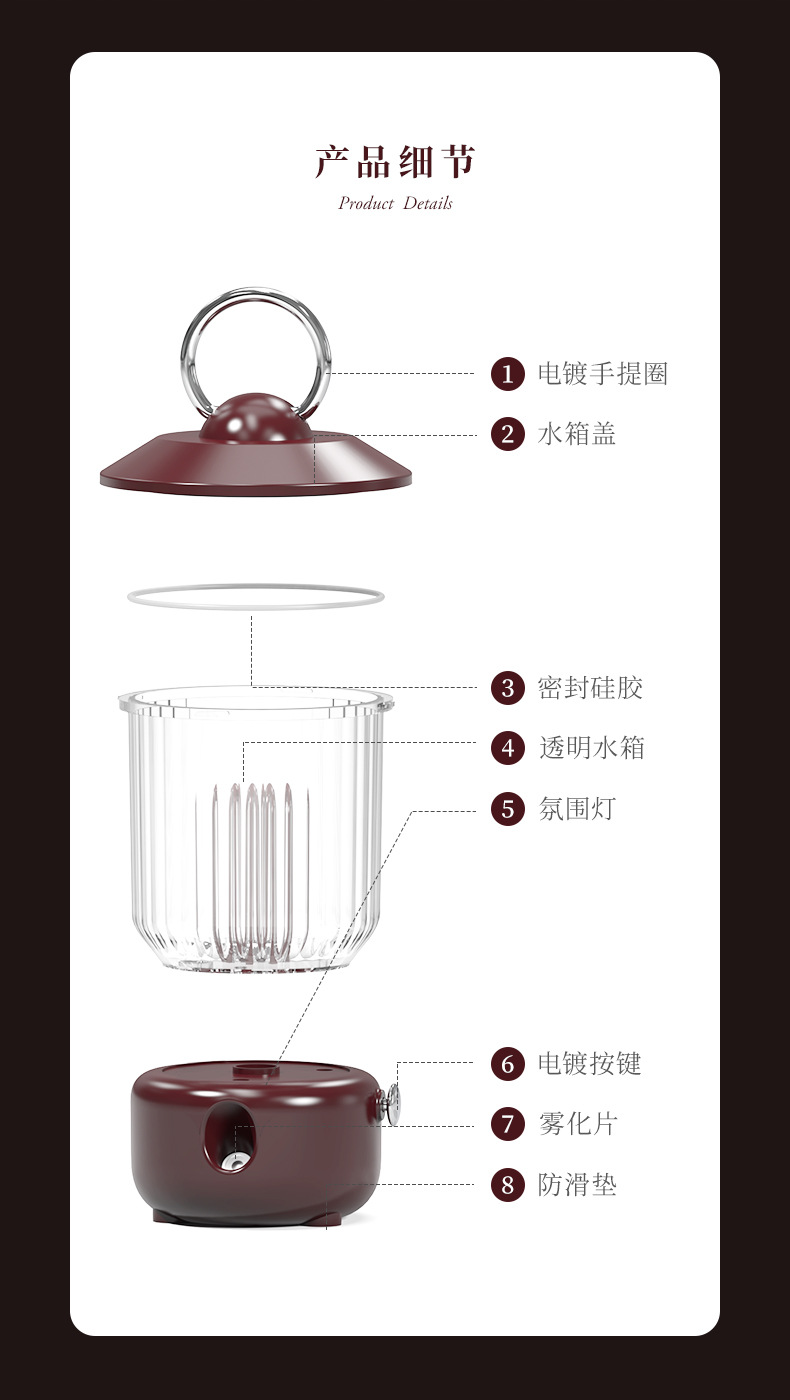 产品细节
Product Details

1 电镀手提圈
2 水箱盖
3 密封硅胶
4 透明水箱
5 氛围灯
6 电镀按键
7 雾化片
8 防滑垫