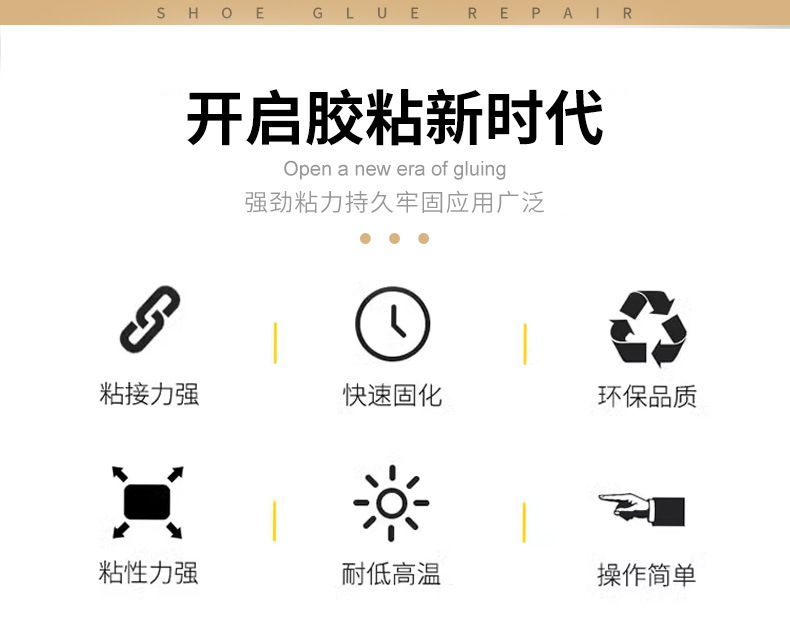 SHOE GLUE REPAIR

开启胶粘新时代

Open a new era of gluing

强劲粘力持久牢固应用广泛

粘接力强

快速固化

环保品质

粘性力强

耐低高温

操作简单