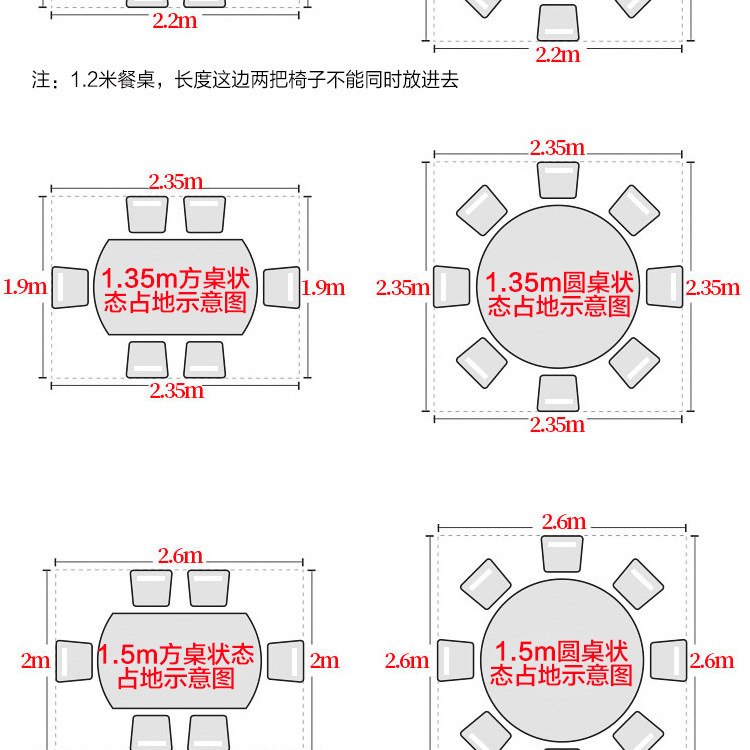 2.2m

2.2m

注：1.2米餐桌，长度这边两把椅子不能同时放进去

2.35m

1.9m

1.35m方桌状态占地示意图

1.9m

2.35m

2.35m

2.35m

1.35m圆桌状态占地示意图

2.35m

2.35m

2.6m

2m

1.5m方桌状态占地示意图

2m

2.6m

2.6m

1.5m圆桌状态占地示意图

2.6m