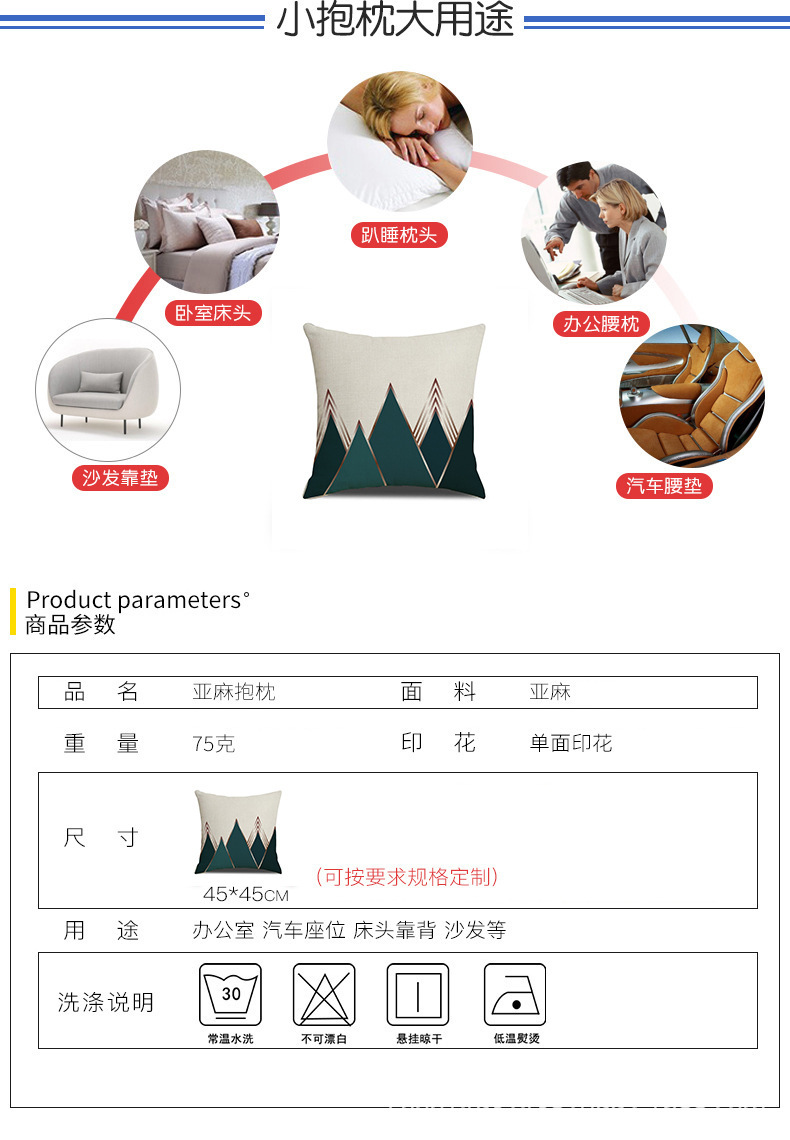 小抱枕大用途

趴睡枕头

卧室床头

办公腰枕

沙发靠垫

汽车腰垫

Product parameters°
商品参数

| 品　名 | 亚麻抱枕 | 面　料 | 亚麻 |
|---|---|---|---|
| 重　量 | 75克 | 印　花 | 单面印花 |

尺　寸　45*45CM　（可按要求规格定制）

用　途　办公室 汽车座位 床头靠背 沙发等

洗涤说明

30
常温水洗

不可漂白

悬挂晾干

低温熨烫