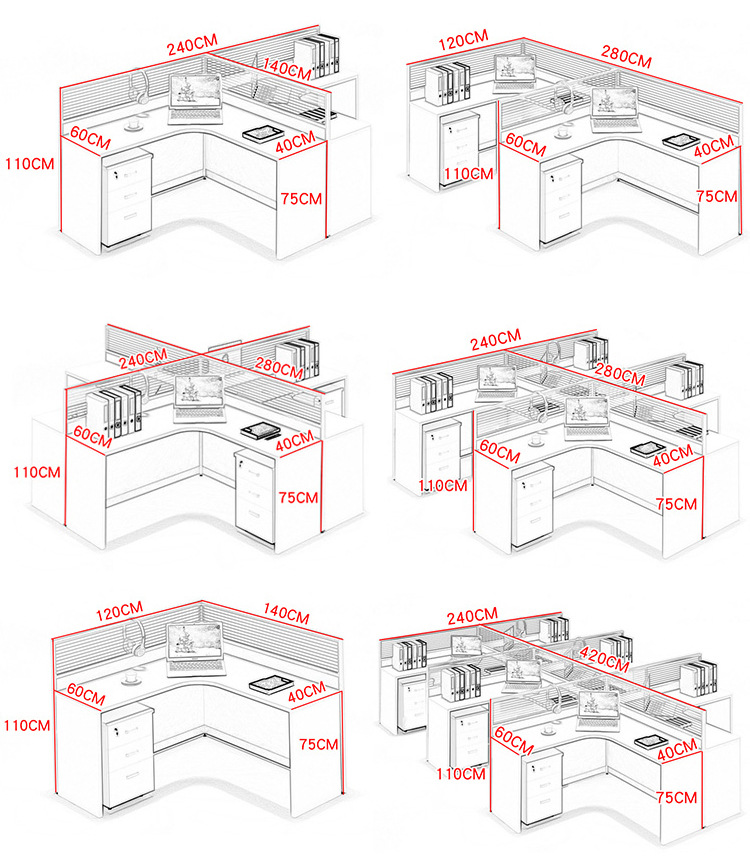 240CM
140CM
60CM
40CM
110CM
75CM

120CM
280CM
60CM
40CM
110CM
75CM

240CM
280CM
60CM
40CM
110CM
75CM

240CM
280CM
60CM
40CM
110CM
75CM

120CM
140CM
60CM
40CM
110CM
75CM

240CM
420CM
60CM
40CM
110CM
75CM