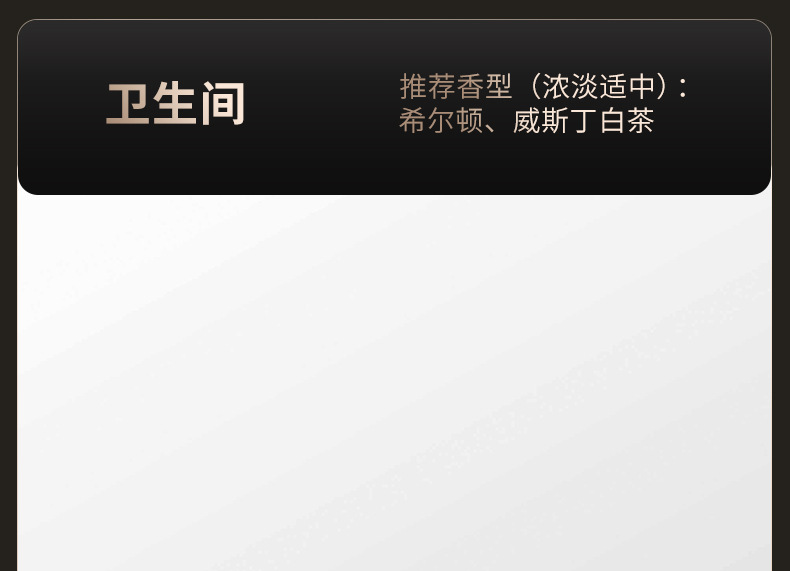 卫生间

推荐香型（浓淡适中）：
希尔顿、威斯丁白茶