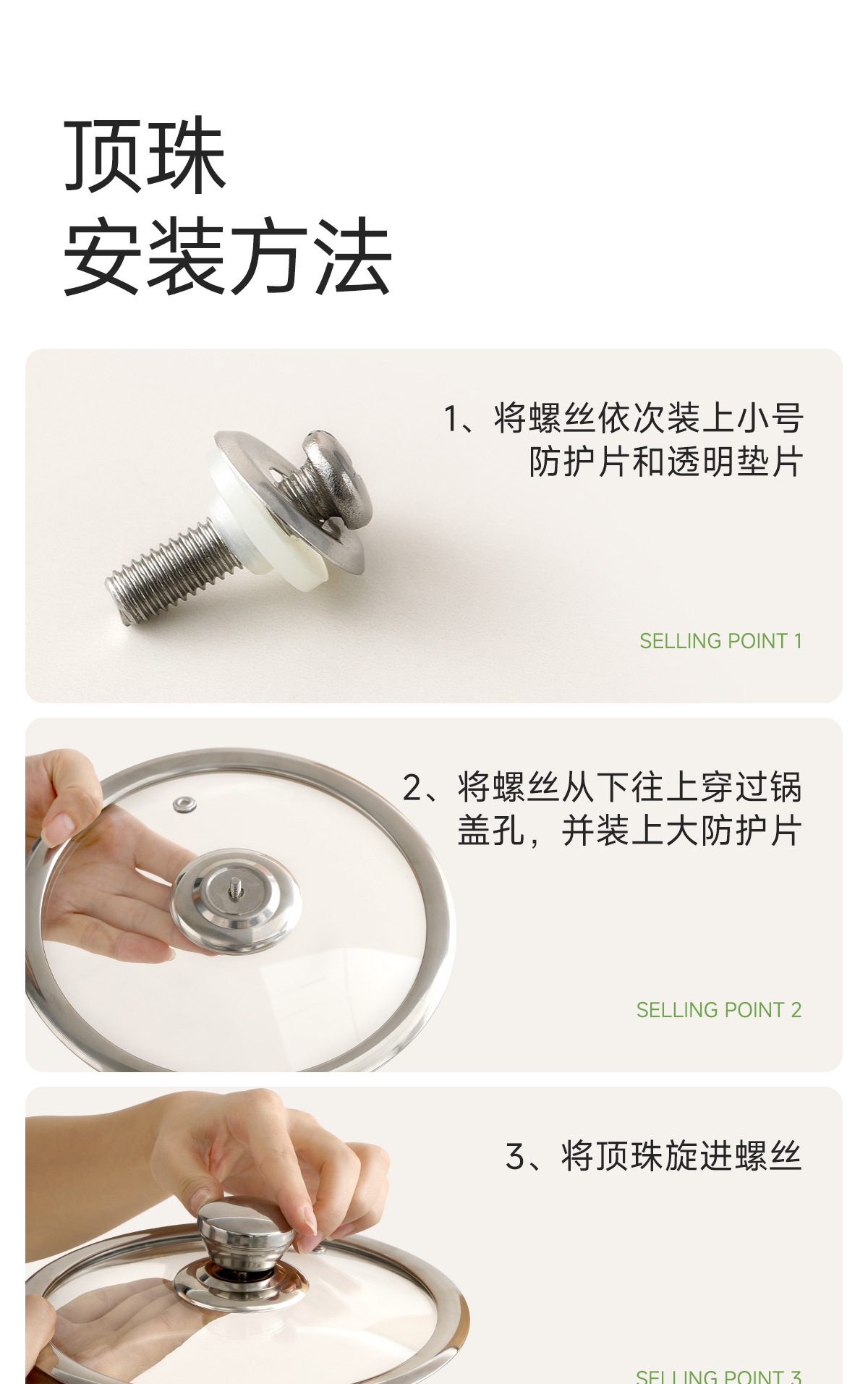 顶珠
安装方法

1、将螺丝依次装上小号防护片和透明垫片

SELLING POINT 1

2、将螺丝从下往上穿过锅盖孔，并装上大防护片

SELLING POINT 2

3、将顶珠旋进螺丝

SELLING POINT 3