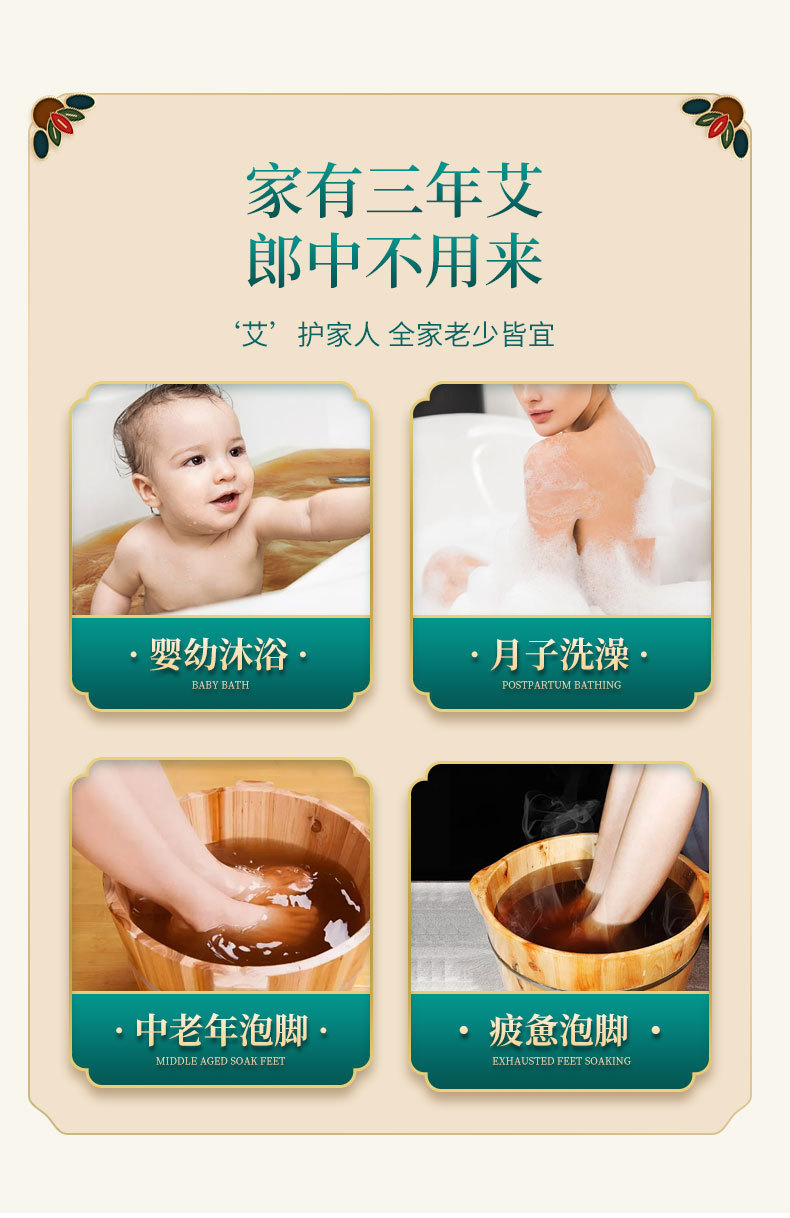 家有三年艾
郎中不用来

‘艾’护家人 全家老少皆宜

· 婴幼沐浴 ·
BABY BATH

· 月子洗澡 ·
POSTPARTUM BATHING

· 中老年泡脚 ·
MIDDLE AGED SOAK FEET

· 疲惫泡脚 ·
EXHAUSTED FEET SOAKING