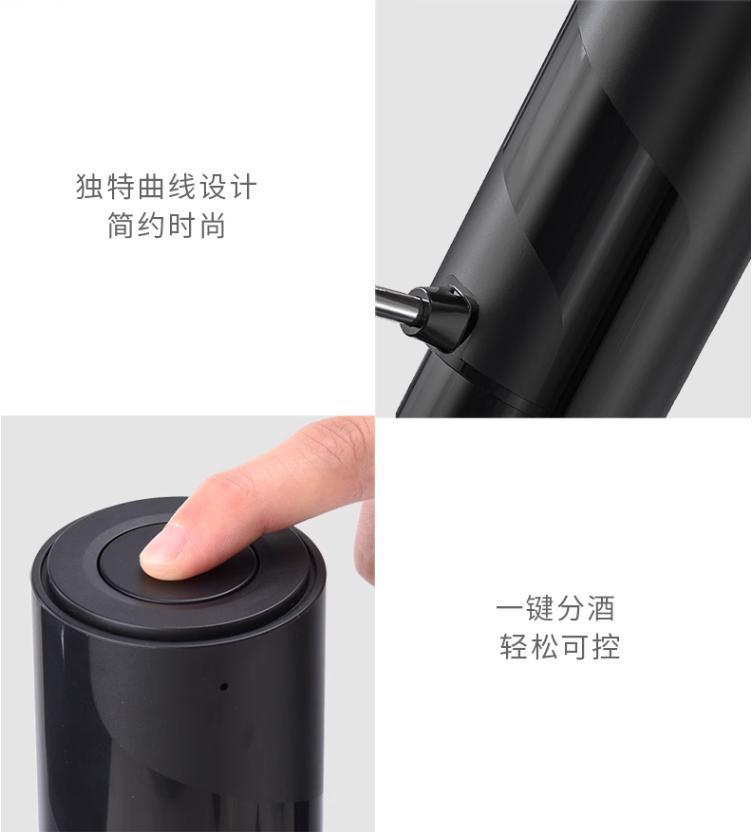 独特曲线设计
简约时尚

一键分酒
轻松可控