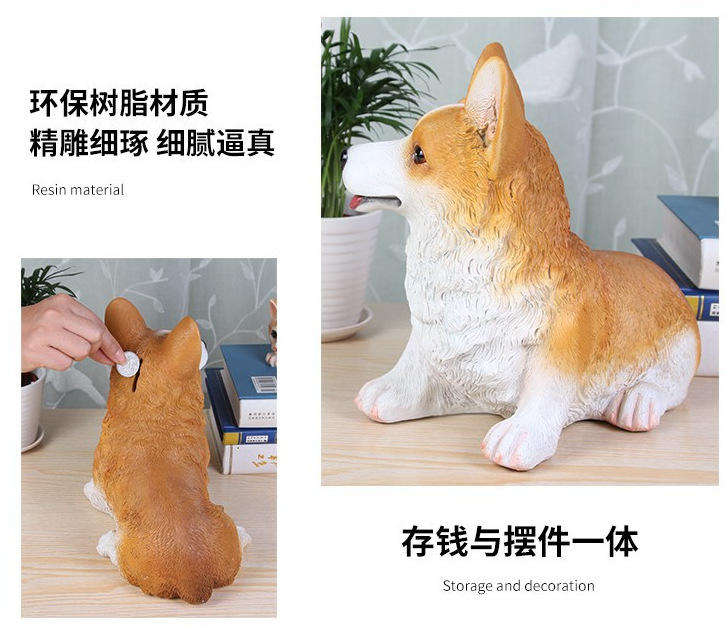 环保树脂材质
精雕细琢 细腻逼真

Resin material

存钱与摆件一体

Storage and decoration