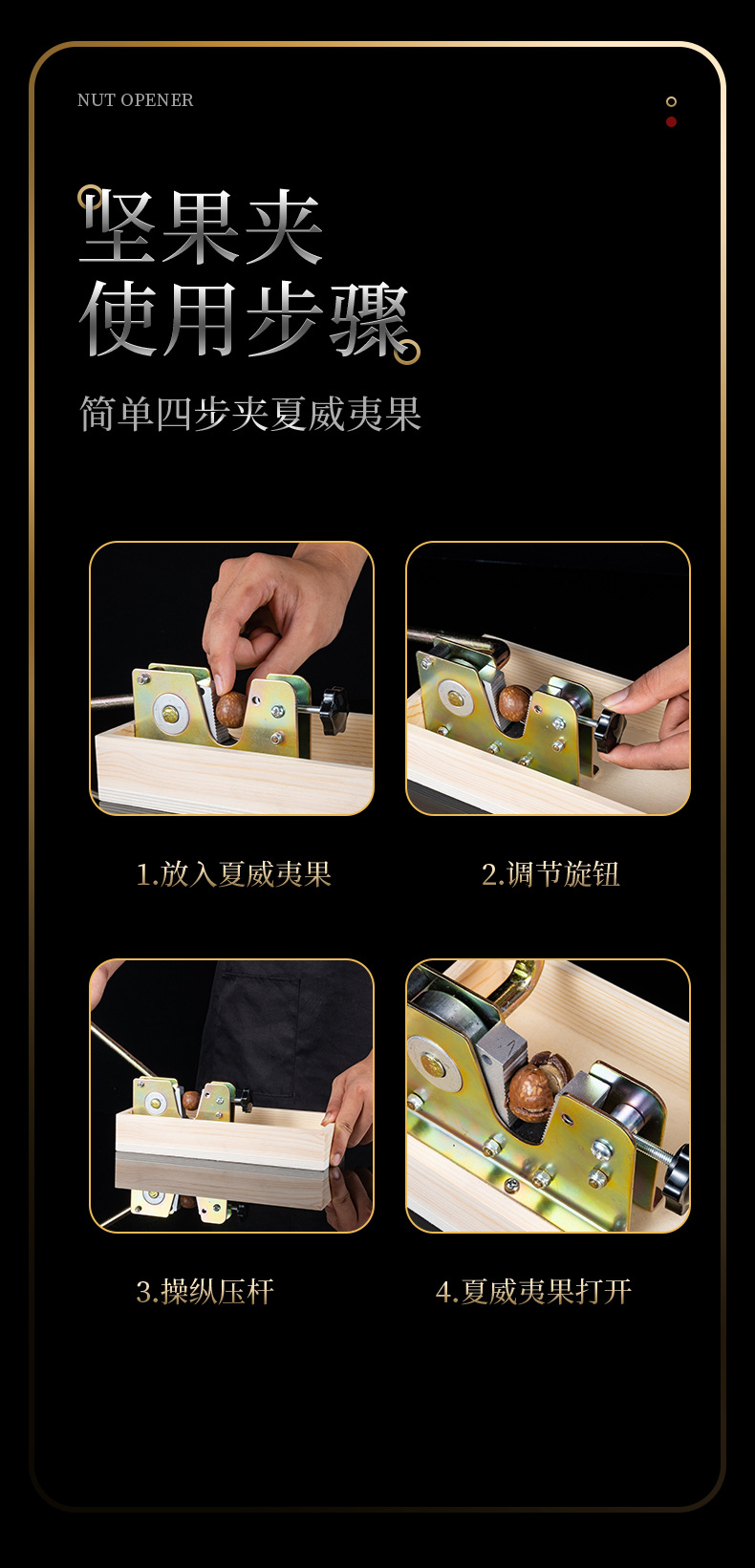 NUT OPENER

坚果夹
使用步骤

简单四步夹夏威夷果

1.放入夏威夷果

2.调节旋钮

3.操纵压杆

4.夏威夷果打开