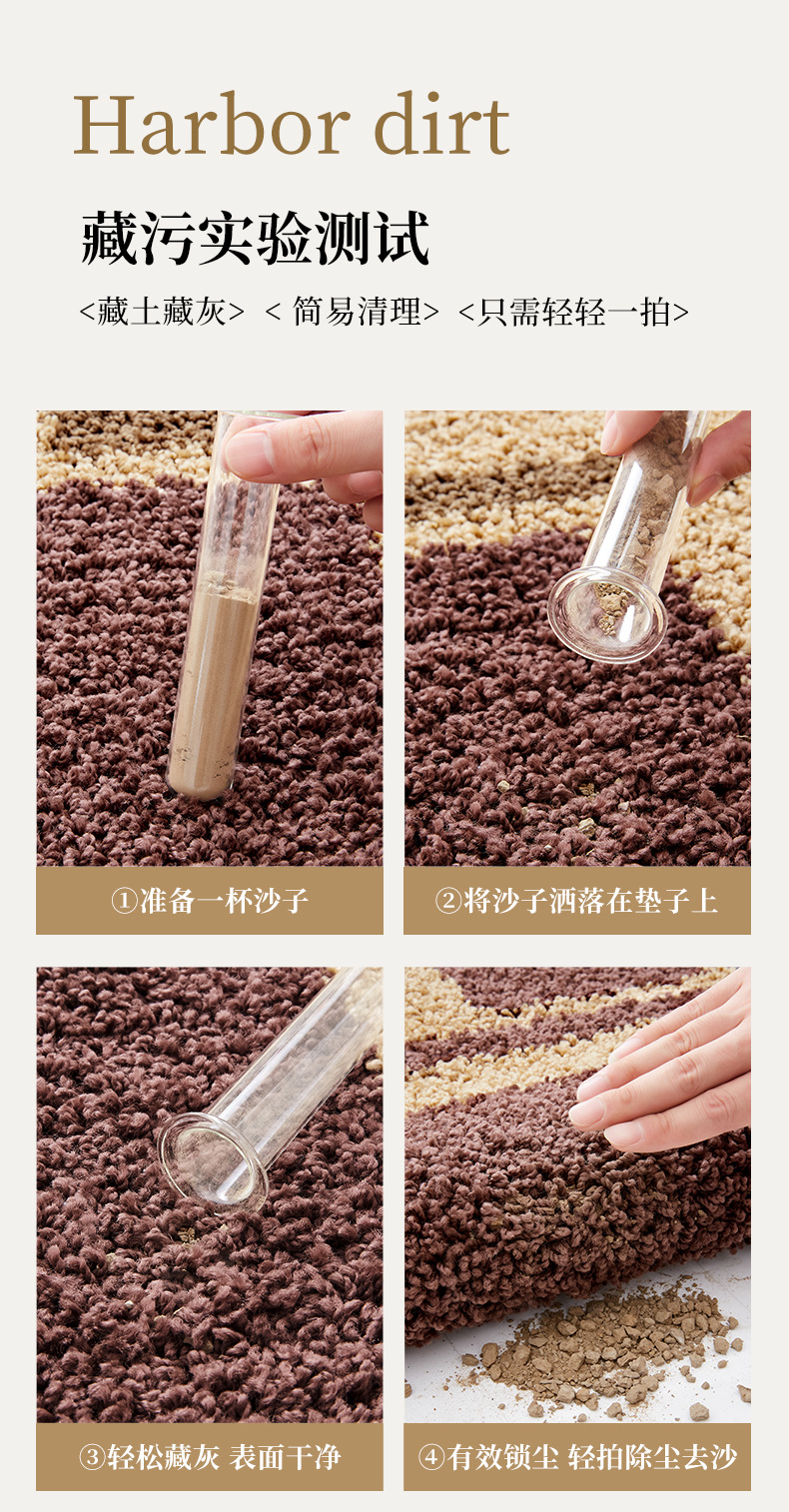 Harbor dirt

藏污实验测试

<藏土藏灰> < 简易清理> <只需轻轻一拍>

①准备一杯沙子

②将沙子洒落在垫子上

③轻松藏灰 表面干净

④有效锁尘 轻拍除尘去沙