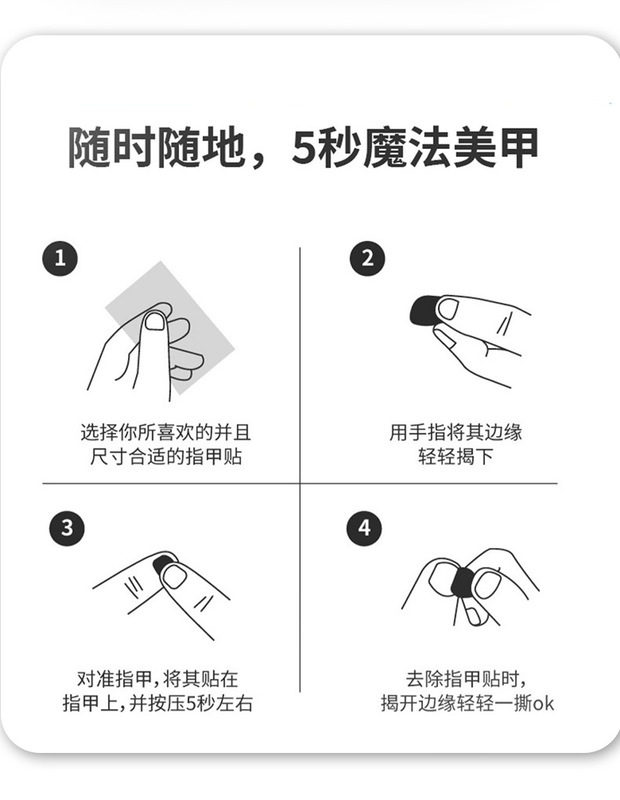 随时随地，5秒魔法美甲

1

选择你所喜欢的并且尺寸合适的指甲贴

2

用手指将其边缘轻轻揭下

3

对准指甲，将其贴在指甲上，并按压5秒左右

4

去除指甲贴时，揭开边缘轻轻一撕ok