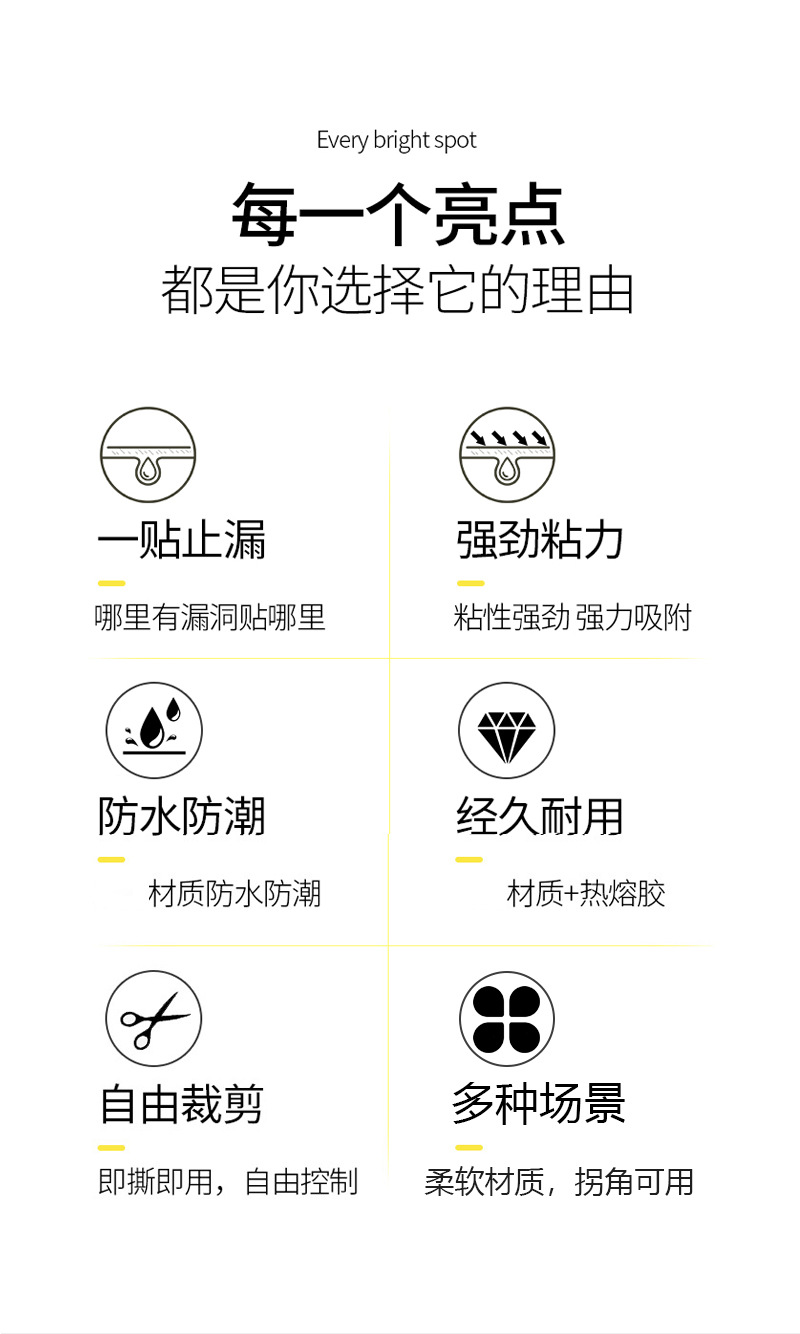 Every bright spot

每一个亮点

都是你选择它的理由

一贴止漏

哪里有漏洞贴哪里

强劲粘力

粘性强劲 强力吸附

防水防潮

材质防水防潮

经久耐用

材质+热熔胶

自由裁剪

即撕即用，自由控制

多种场景

柔软材质，拐角可用