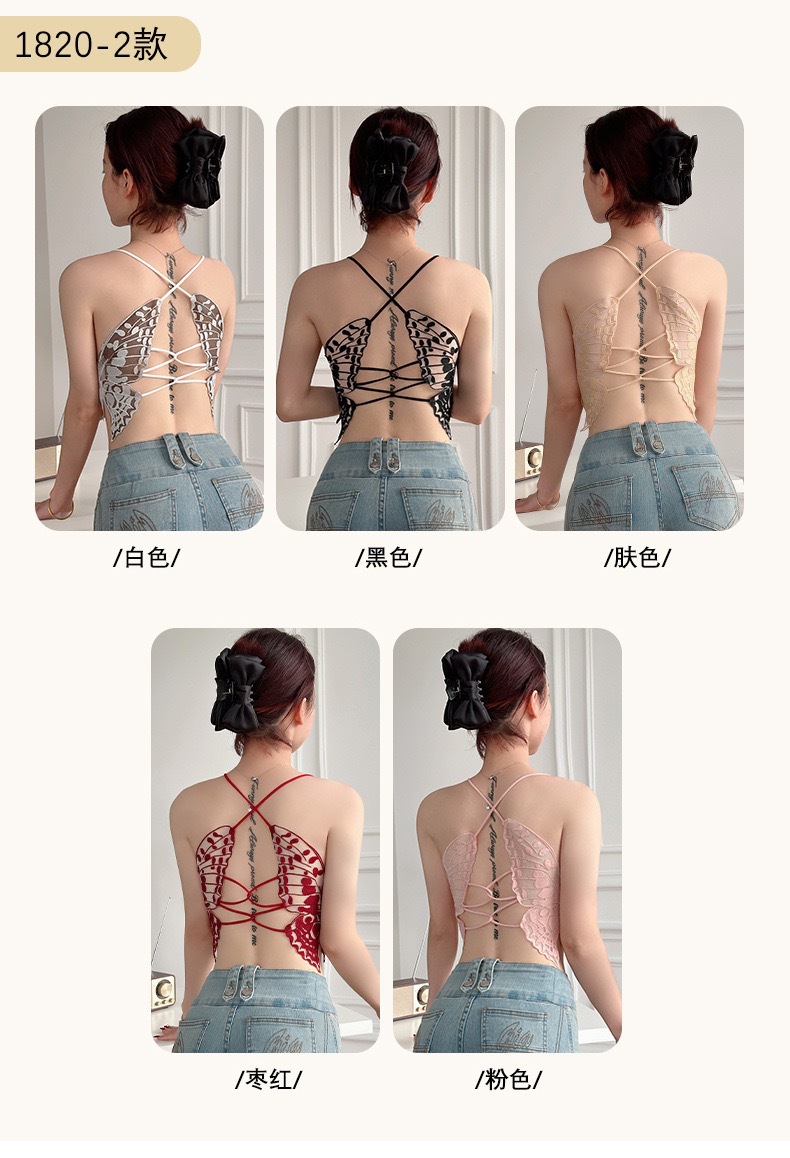 1820-2款

/白色/

/黑色/

/肤色/

/枣红/

/粉色/