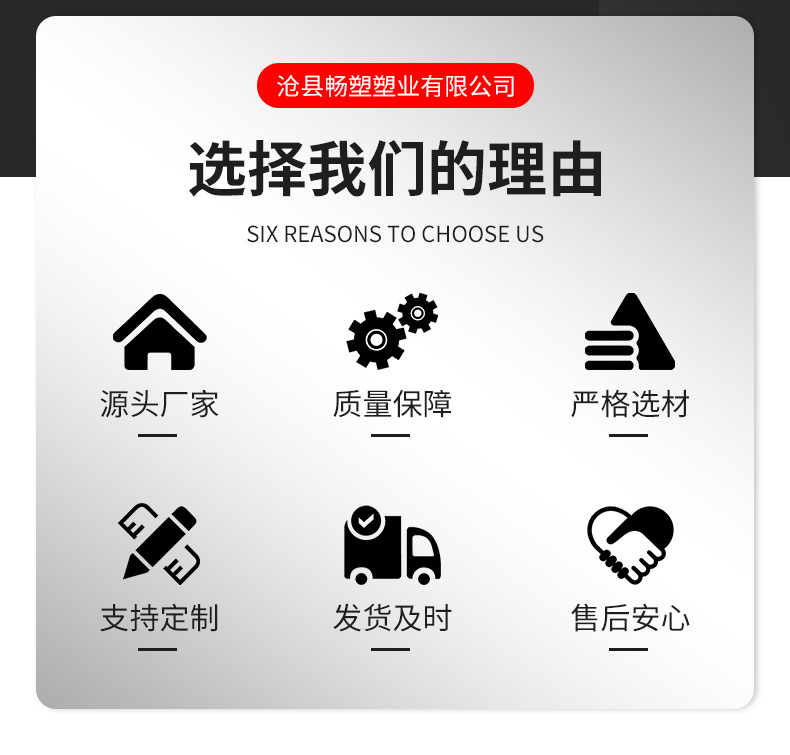 沧县畅塑塑业有限公司

选择我们的理由

SIX REASONS TO CHOOSE US

源头厂家

质量保障

严格选材

支持定制

发货及时

售后安心