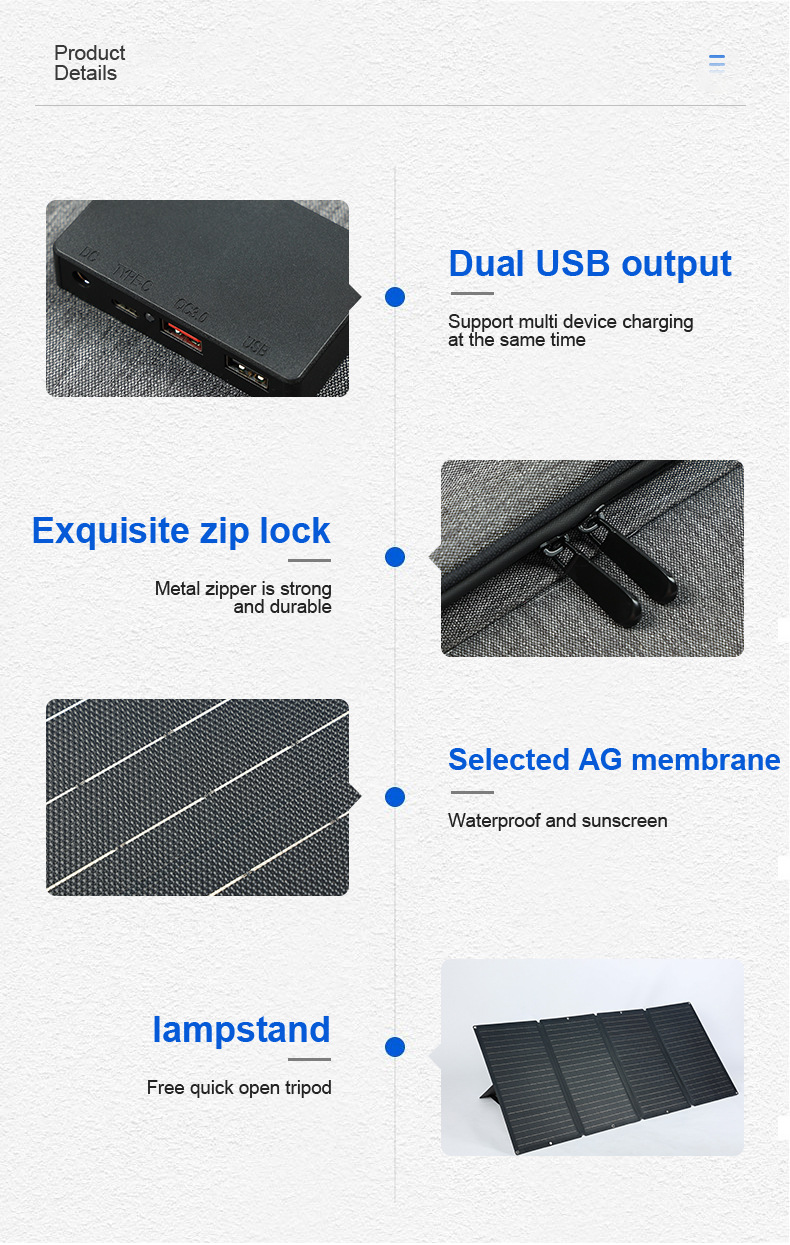 Product Details

DC TYPE-C QC3.0 USB

Dual USB output

Support multi device charging at the same time

Exquisite zip lock

Metal zipper is strong and durable

Selected AG membrane

Waterproof and sunscreen

lampstand

Free quick open tripod