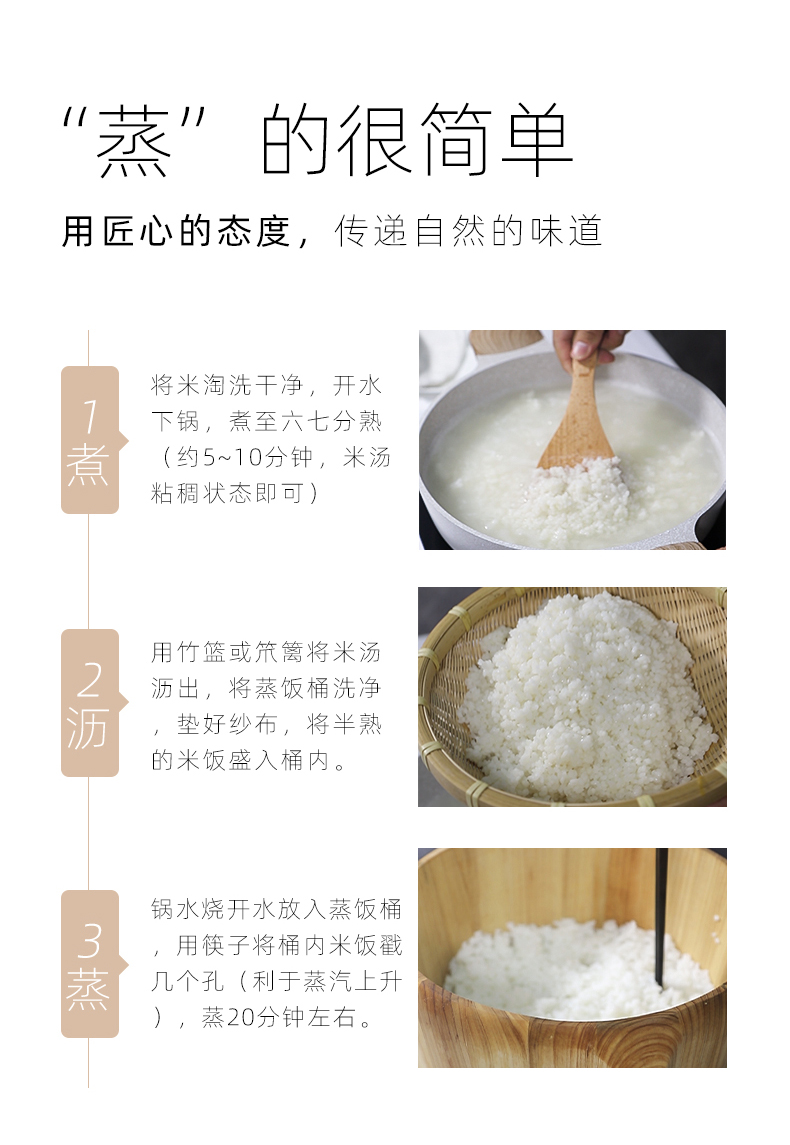 “蒸”的很简单

用匠心的态度，传递自然的味道

1
煮

将米淘洗干净，开水下锅，煮至六七分熟（约5~10分钟，米汤粘稠状态即可）

2
沥

用竹篮或笊篱将米汤沥出，将蒸饭桶洗净，垫好纱布，将半熟的米饭盛入桶内。

3
蒸

锅水烧开水放入蒸饭桶，用筷子将桶内米饭戳几个孔（利于蒸汽上升），蒸20分钟左右。