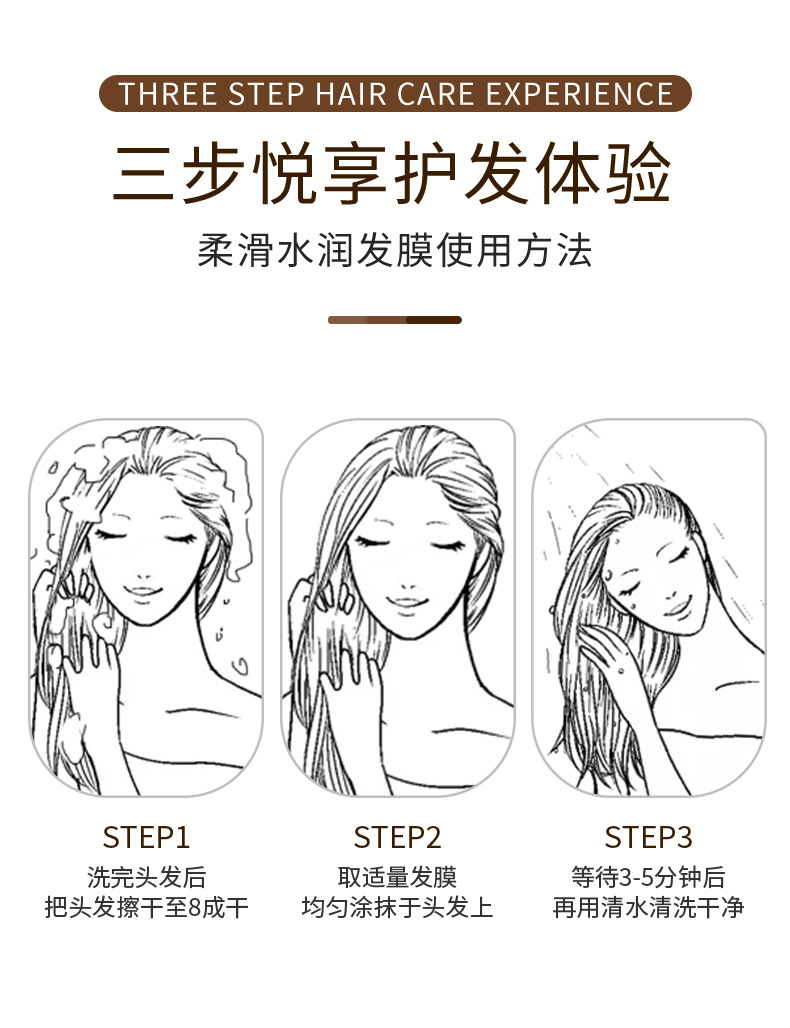 THREE STEP HAIR CARE EXPERIENCE

三步悦享护发体验

柔滑水润发膜使用方法

STEP1
洗完头发后
把头发擦干至8成干

STEP2
取适量发膜
均匀涂抹于头发上

STEP3
等待3-5分钟后
再用清水清洗干净