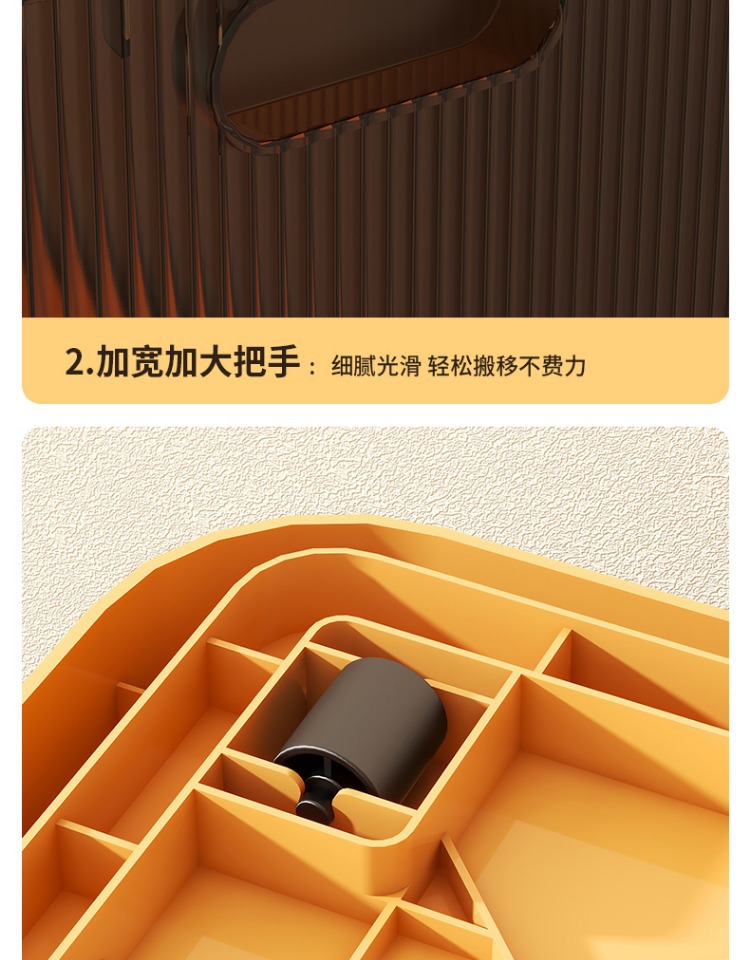 2.加宽加大把手：细腻光滑 轻松搬移不费力