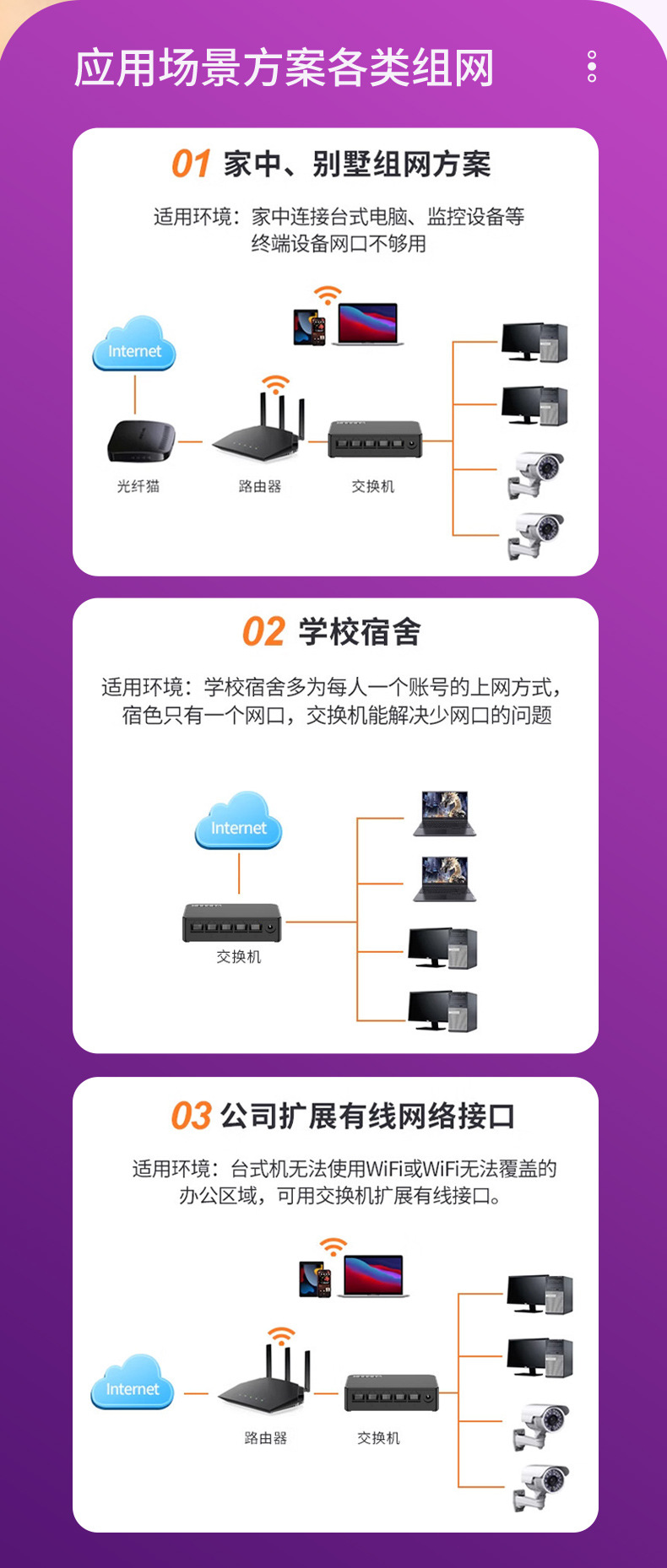 应用场景方案各类组网

01 家中、别墅组网方案

适用环境：家中连接台式电脑、监控设备等终端设备网口不够用

Internet

光纤猫

路由器

交换机

02 学校宿舍

适用环境：学校宿舍多为每人一个账号的上网方式，宿色只有一个网口，交换机能解决少网口的问题

Internet

交换机

03 公司扩展有线网络接口

适用环境：台式机无法使用WiFi或WiFi无法覆盖的办公区域，可用交换机扩展有线接口。

Internet

路由器

交换机