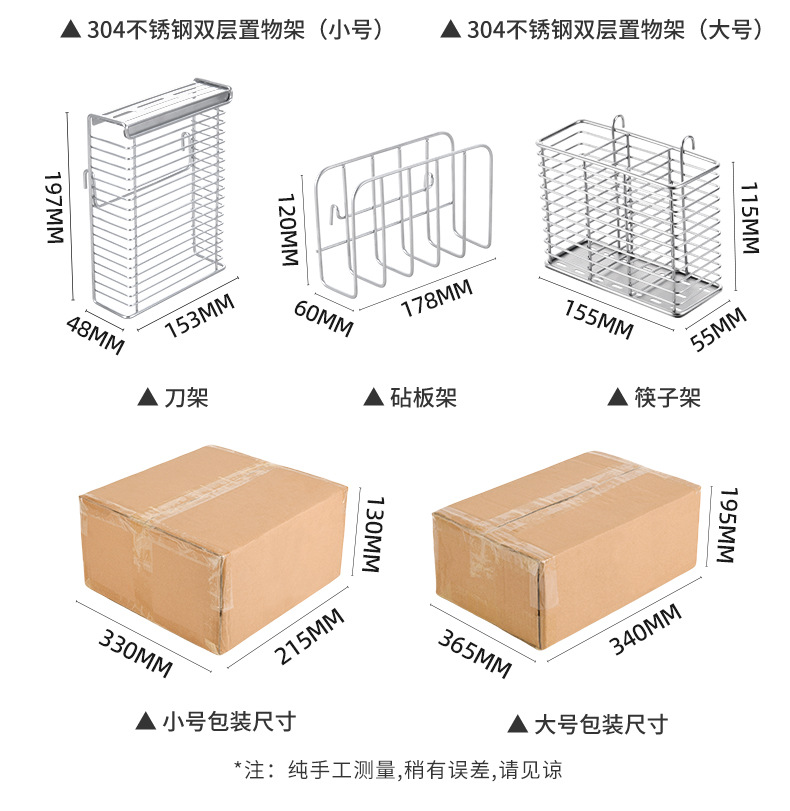 ▲ 304不锈钢双层置物架（小号）

▲ 304不锈钢双层置物架（大号）

197MM

48MM

153MM

120MM

60MM

178MM

115MM

155MM

55MM

▲ 刀架

▲ 砧板架

▲ 筷子架

130MM

330MM

215MM

195MM

365MM

340MM

▲ 小号包装尺寸

▲ 大号包装尺寸

*注：纯手工测量,稍有误差,请见谅