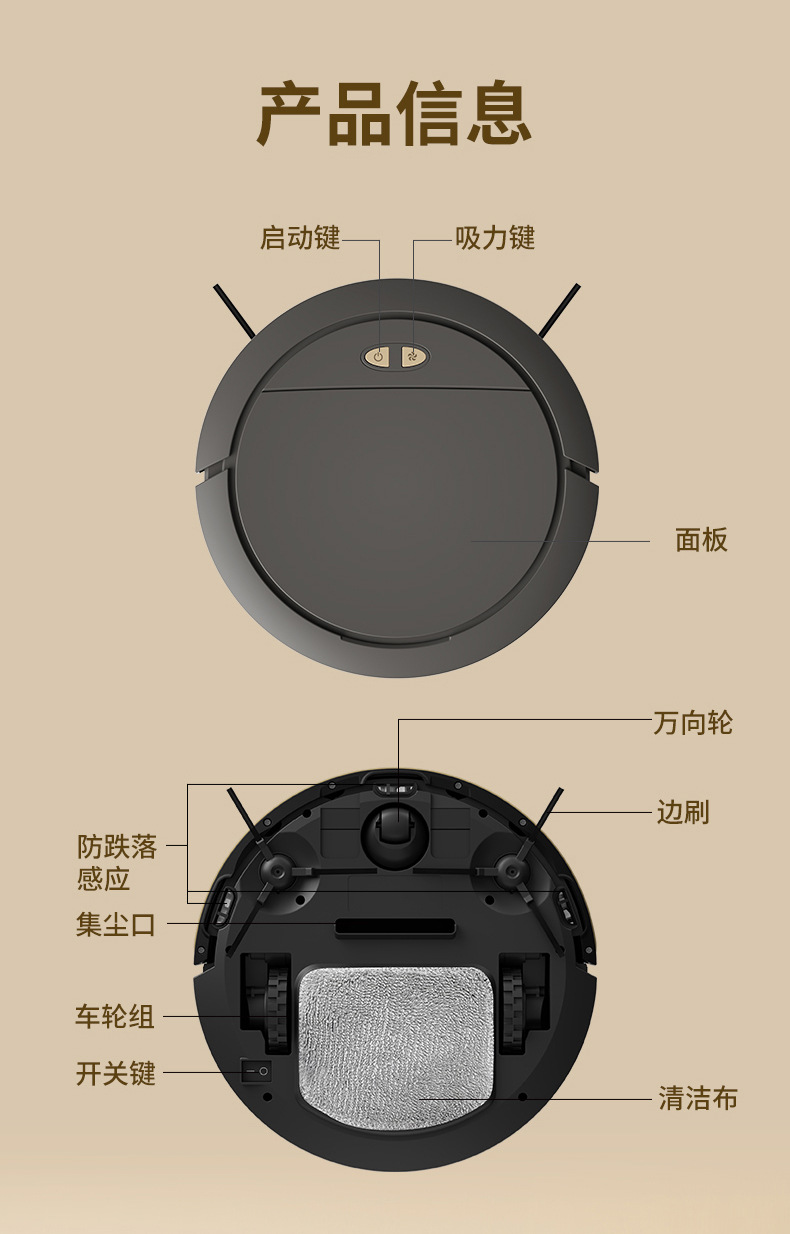 产品信息

启动键

吸力键

面板

万向轮

边刷

防跌落感应

集尘口

车轮组

开关键

清洁布