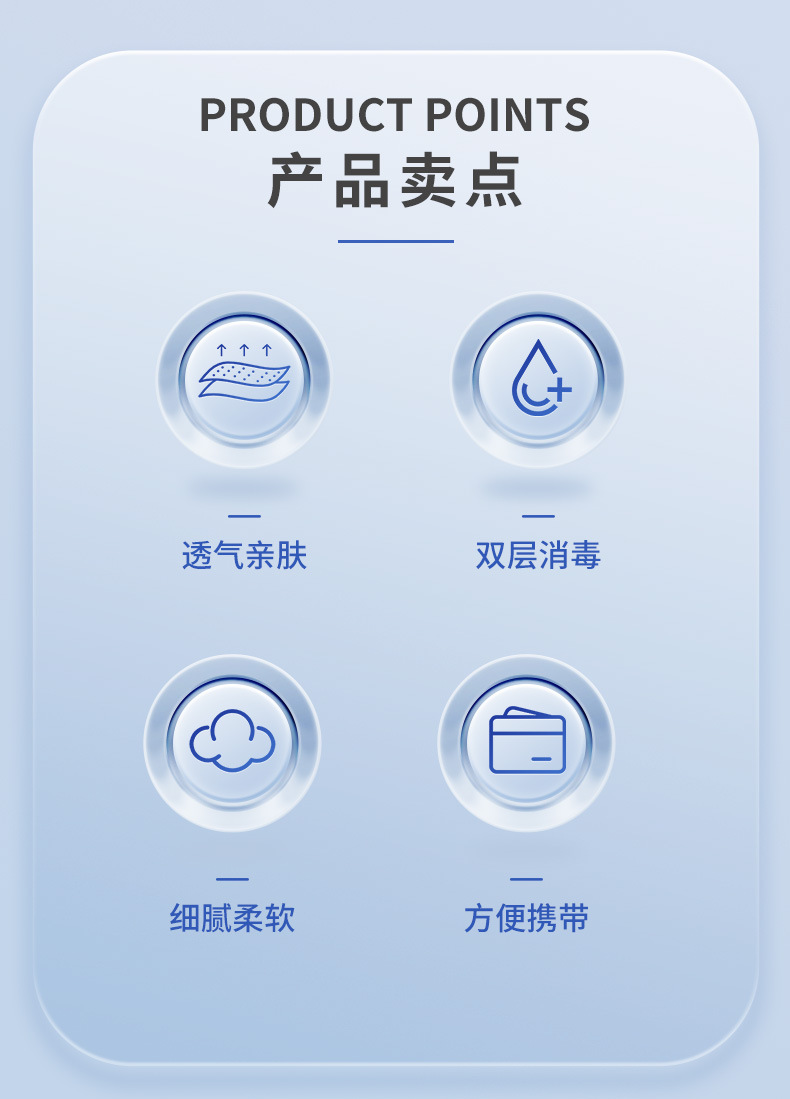 PRODUCT POINTS
产品卖点

透气亲肤

双层消毒

细腻柔软

方便携带