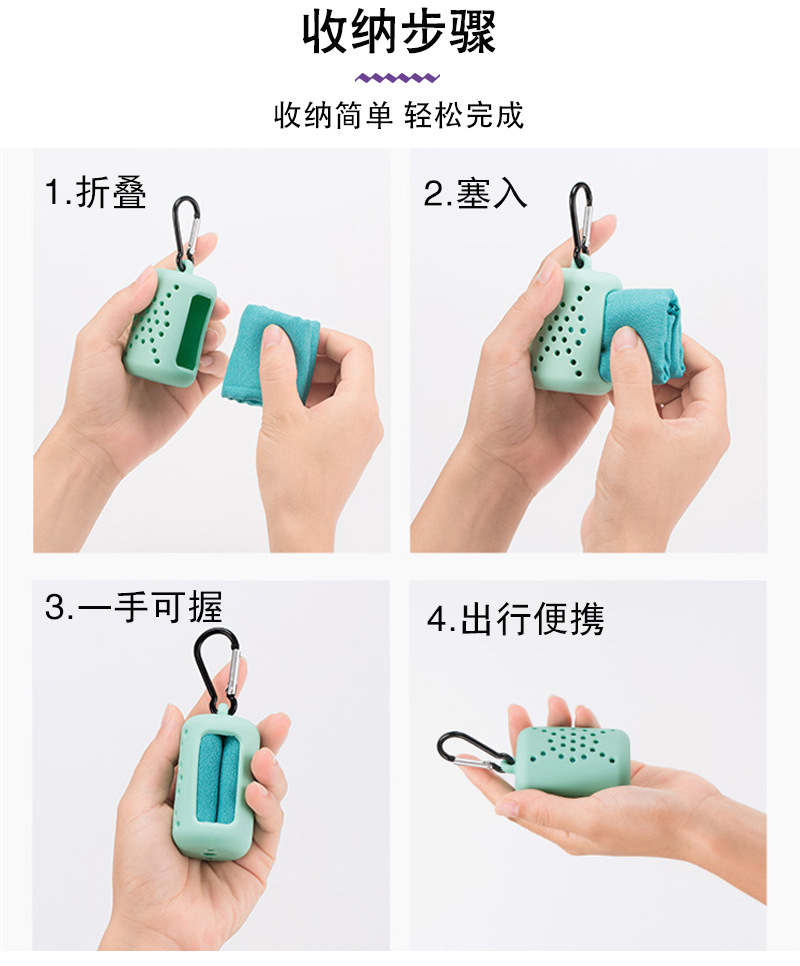 收纳步骤

收纳简单 轻松完成

1.折叠

2.塞入

3.一手可握

4.出行便携