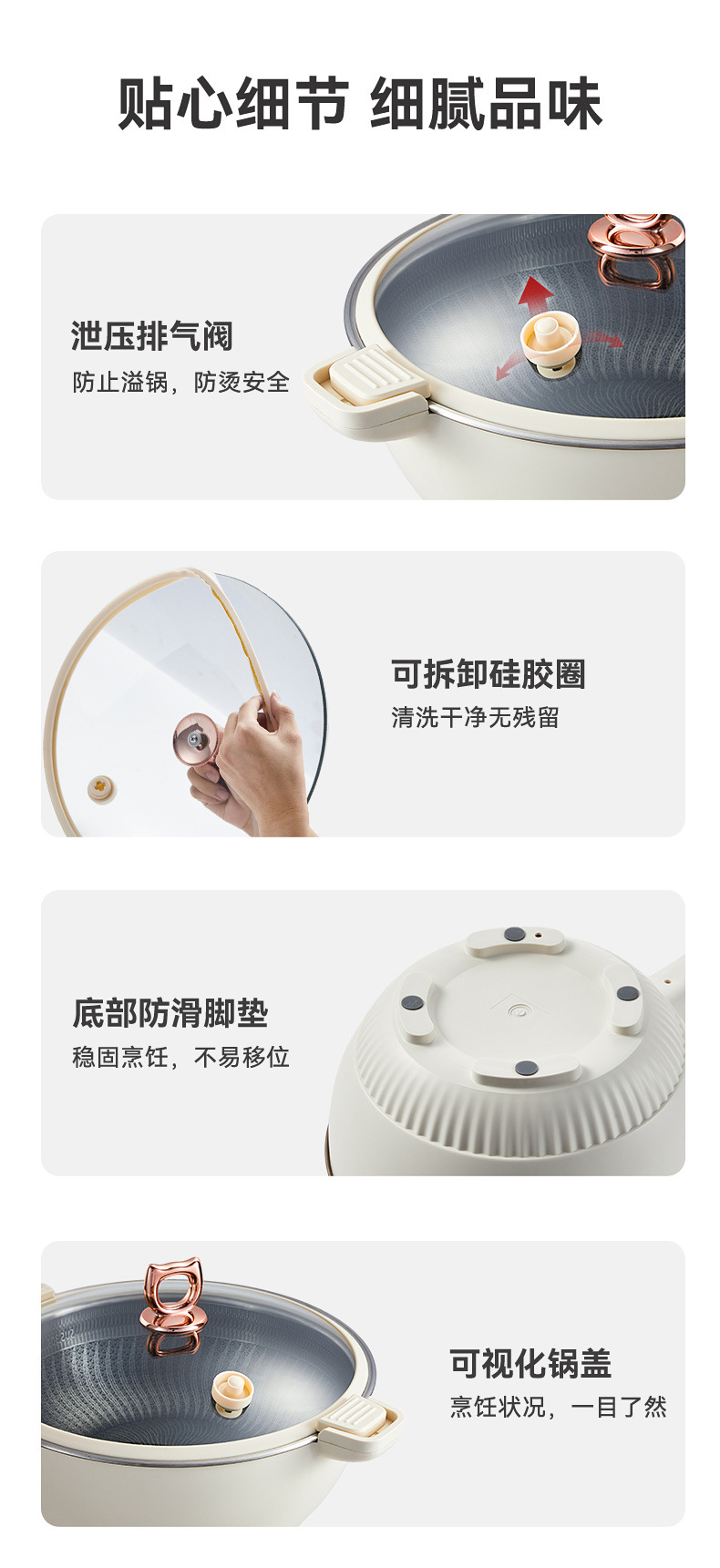 贴心细节 细腻品味

泄压排气阀
防止溢锅，防烫安全

可拆卸硅胶圈
清洗干净无残留

底部防滑脚垫
稳固烹饪，不易移位

可视化锅盖
烹饪状况，一目了然