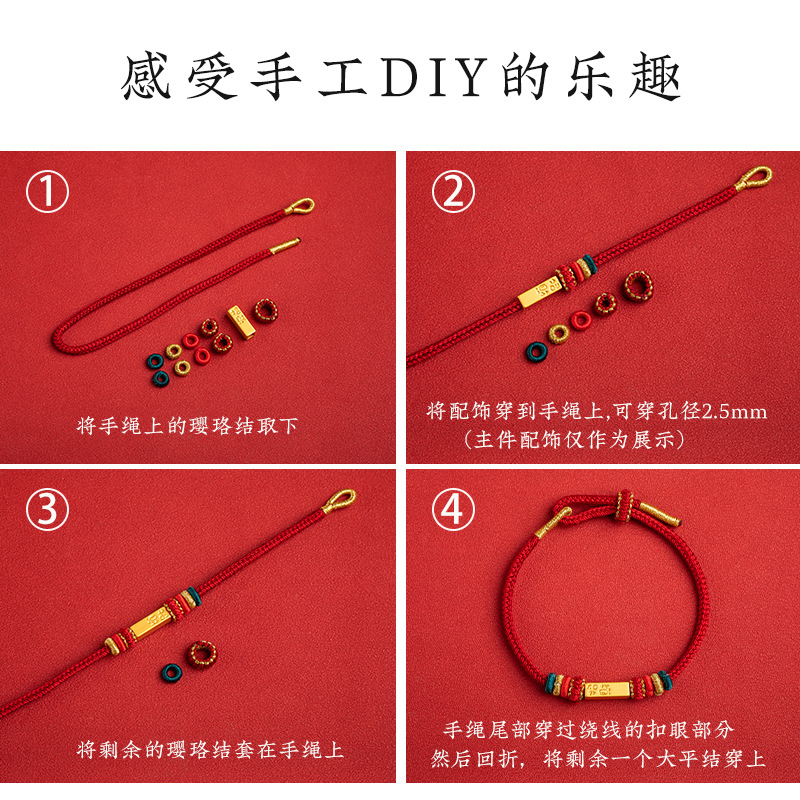 感受手工DIY的乐趣

①

将手绳上的璎珞结取下

②

将配饰穿到手绳上,可穿孔径2.5mm
（主件配饰仅作为展示）

③

将剩余的璎珞结套在手绳上

④

手绳尾部穿过绕线的扣眼部分
然后回折，将剩余一个大平结穿上