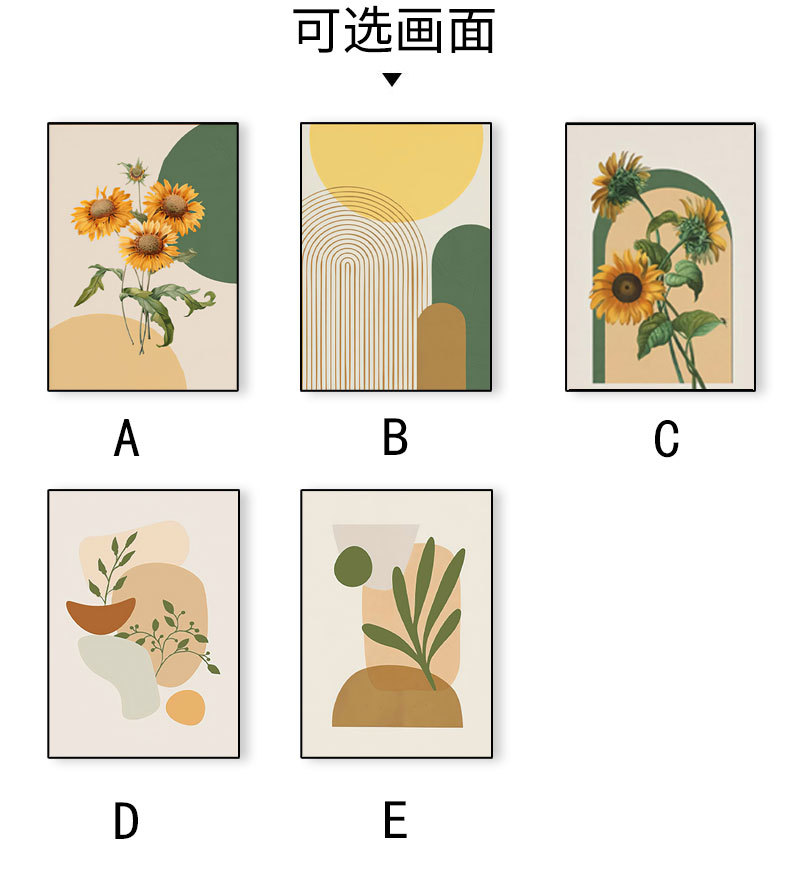 可选画面

A

B

C

D

E