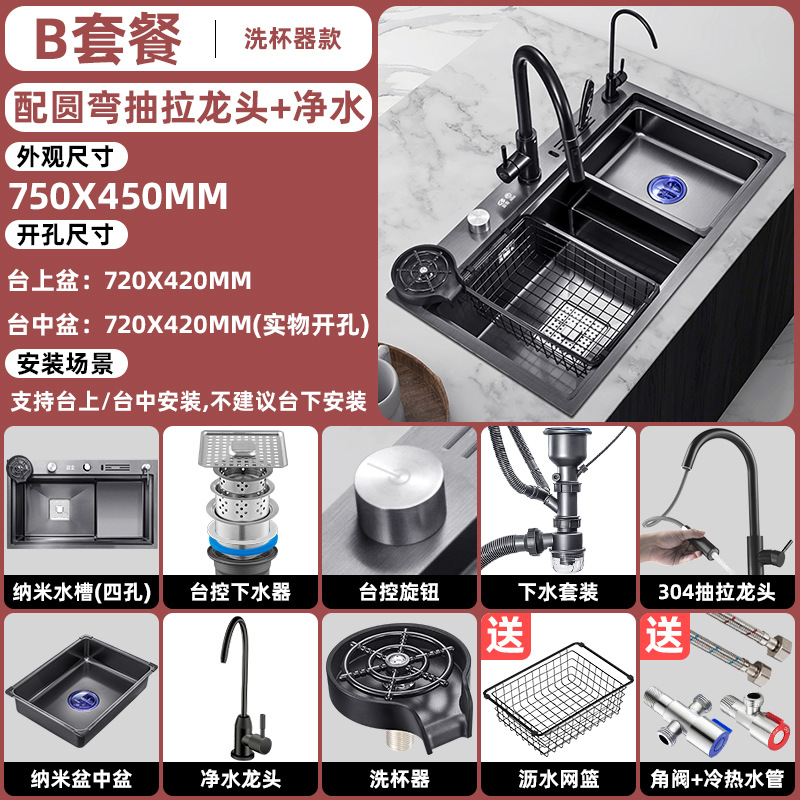 B套餐 | 洗杯器款

配圆弯抽拉龙头+净水

外观尺寸

750X450MM

开孔尺寸

台上盆：720X420MM

台中盆：720X420MM(实物开孔)

安装场景

支持台上/台中安装,不建议台下安装

纳米水槽(四孔)

台控下水器

台控旋钮

下水套装

304抽拉龙头

纳米盆中盆

净水龙头

洗杯器

送

沥水网篮

送

角阀+冷热水管