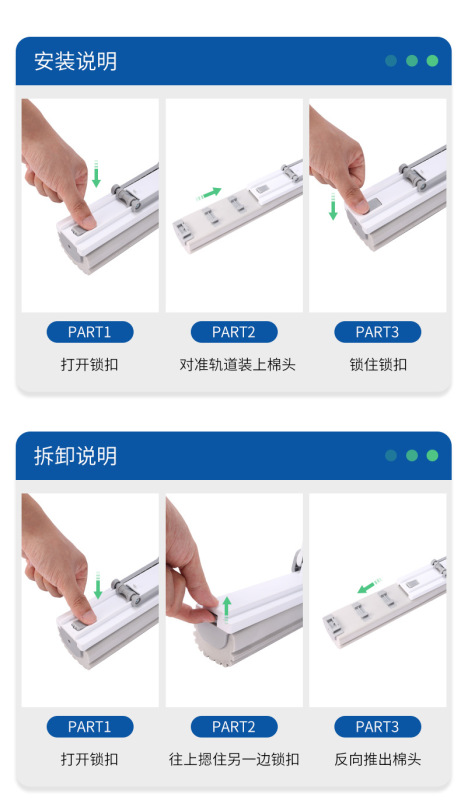 安装说明

PART1
打开锁扣

PART2
对准轨道装上棉头

PART3
锁住锁扣

拆卸说明

PART1
打开锁扣

PART2
往上摁住另一边锁扣

PART3
反向推出棉头