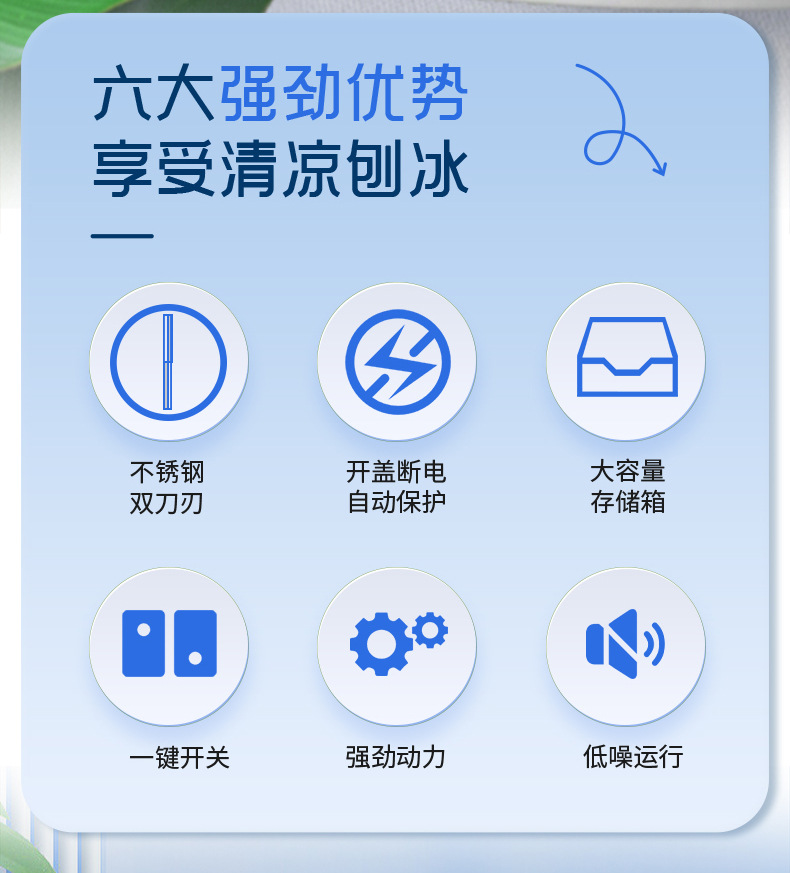 六大强劲优势
享受清凉刨冰

不锈钢
双刀刃

开盖断电
自动保护

大容量
存储箱

一键开关

强劲动力

低噪运行