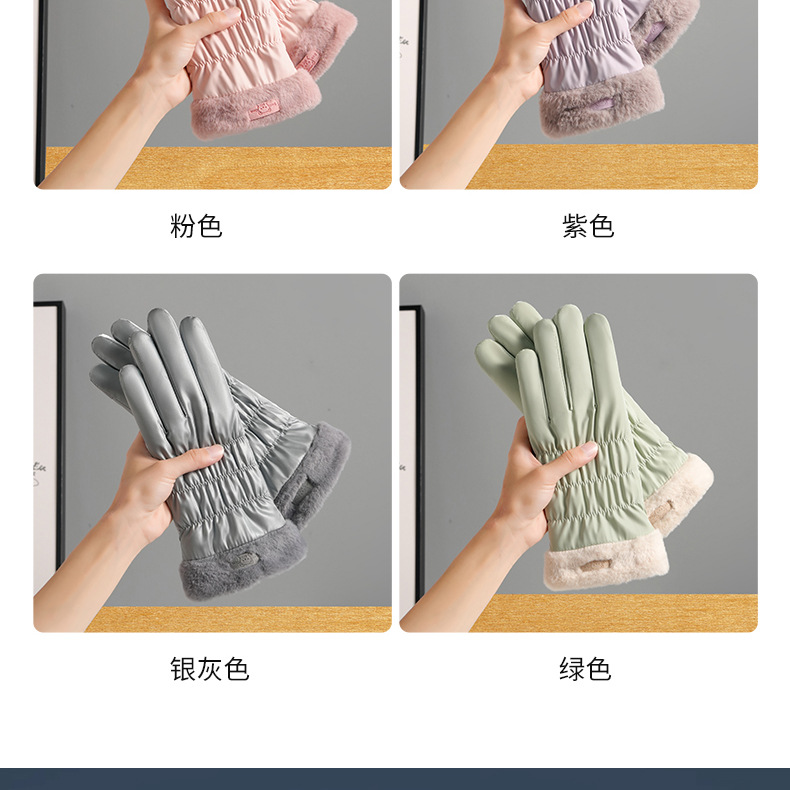 粉色

紫色

银灰色

绿色