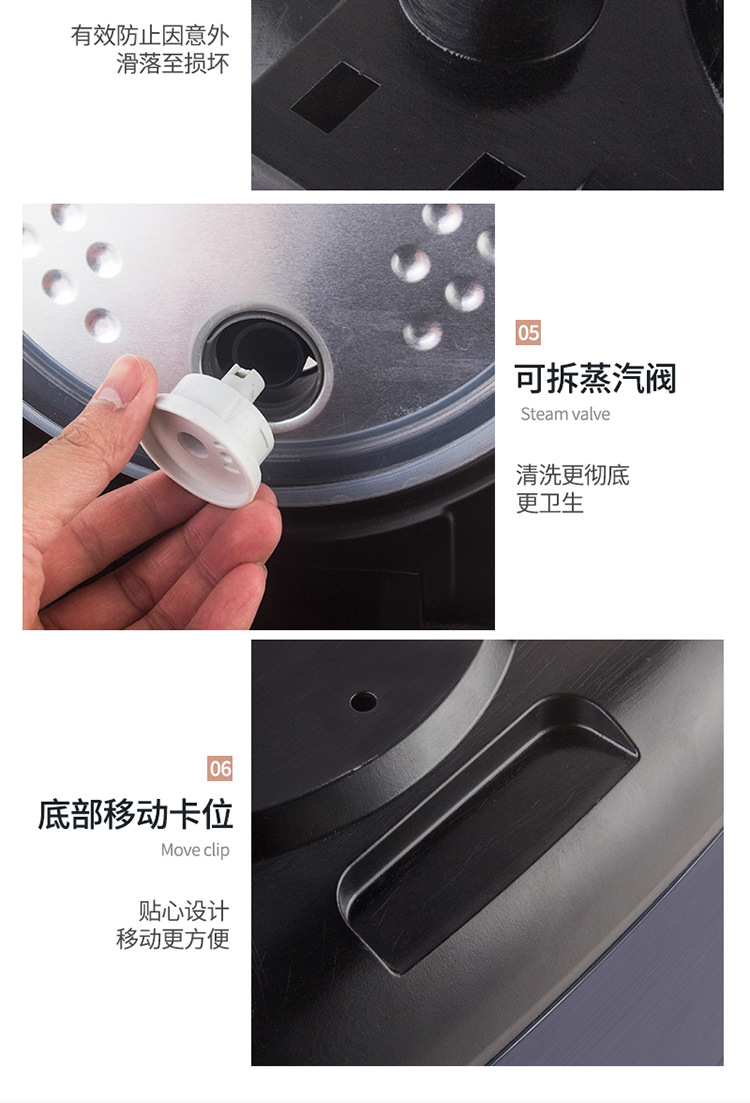 有效防止因意外
滑落至损坏

05

可拆蒸汽阀

Steam valve

清洗更彻底
更卫生

06

底部移动卡位

Move clip

贴心设计
移动更方便