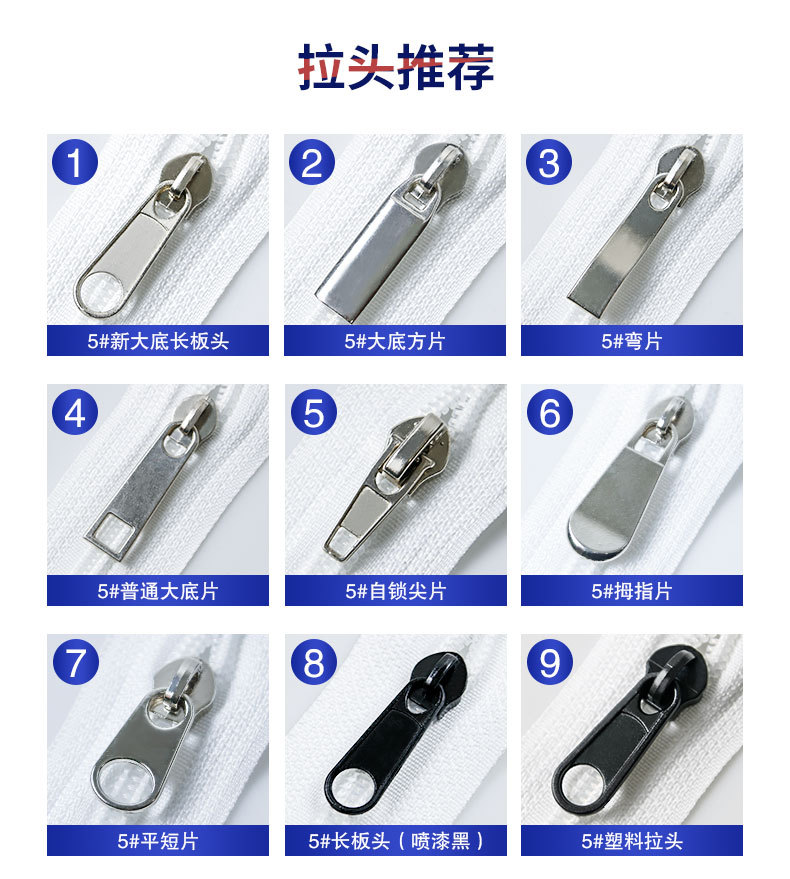 拉头推荐

1
5#新大底长板头

2
5#大底方片

3
5#弯片

4
5#普通大底片

5
5#自锁尖片

6
5#拇指片

7
5#平短片

8
5#长板头（喷漆黑）

9
5#塑料拉头