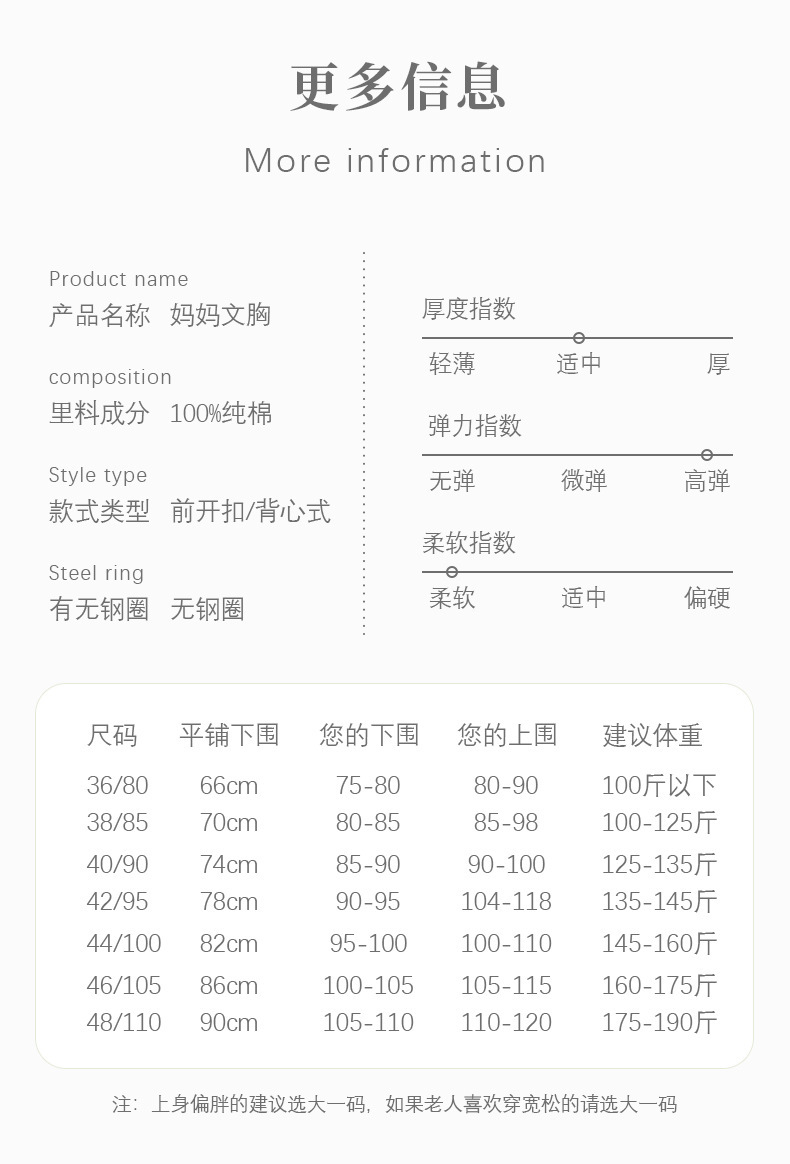 更多信息

More information

Product name
产品名称 妈妈文胸

composition
里料成分 100%纯棉

Style type
款式类型 前开扣/背心式

Steel ring
有无钢圈 无钢圈

厚度指数
轻薄 适中 厚

弹力指数
无弹 微弹 高弹

柔软指数
柔软 适中 偏硬

| 尺码 | 平铺下围 | 您的下围 | 您的上围 | 建议体重 |
|---|---|---|---|---|
| 36/80 | 66cm | 75-80 | 80-90 | 100斤以下 |
| 38/85 | 70cm | 80-85 | 85-98 | 100-125斤 |
| 40/90 | 74cm | 85-90 | 90-100 | 125-135斤 |
| 42/95 | 78cm | 90-95 | 104-118 | 135-145斤 |
| 44/100 | 82cm | 95-100 | 100-110 | 145-160斤 |
| 46/105 | 86cm | 100-105 | 105-115 | 160-175斤 |
| 48/110 | 90cm | 105-110 | 110-120 | 175-190斤 |

注：上身偏胖的建议选大一码，如果老人喜欢穿宽松的请选大一码