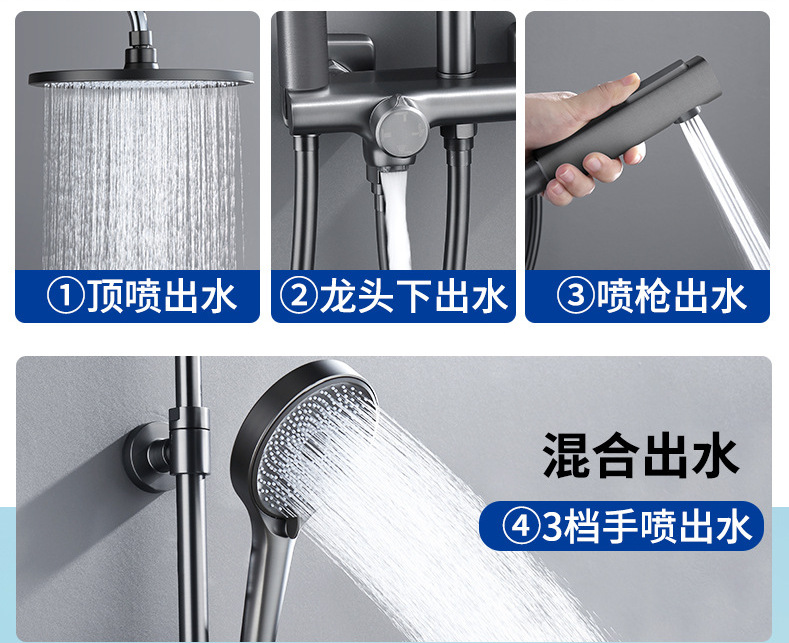 ①顶喷出水

②龙头下出水

③喷枪出水

混合出水

④3档手喷出水