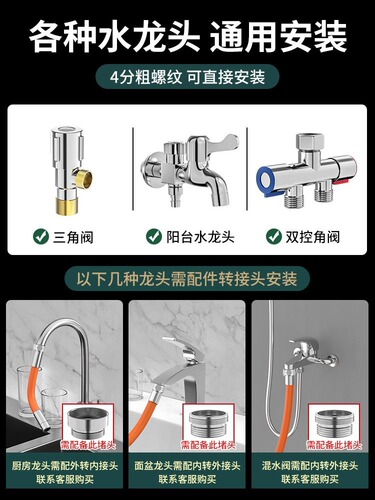 各种水龙头 通用安装

4分粗螺纹 可直接安装

三角阀

阳台水龙头

双控角阀

以下几种龙头需配件转接头安装

需配备此堵头

厨房龙头需配外转内接头
联系客服购买

需配备此堵头

面盆龙头需配内转外接头
联系客服购买

需配备此堵头

混水阀需配内转外接头
联系客服购买