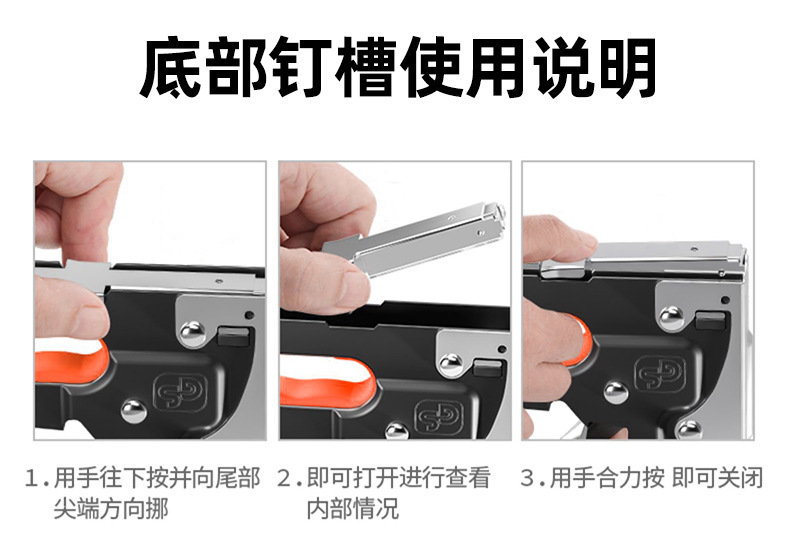 底部钉槽使用说明

1.用手往下按并向尾部尖端方向挪

2.即可打开进行查看内部情况

3.用手合力按 即可关闭