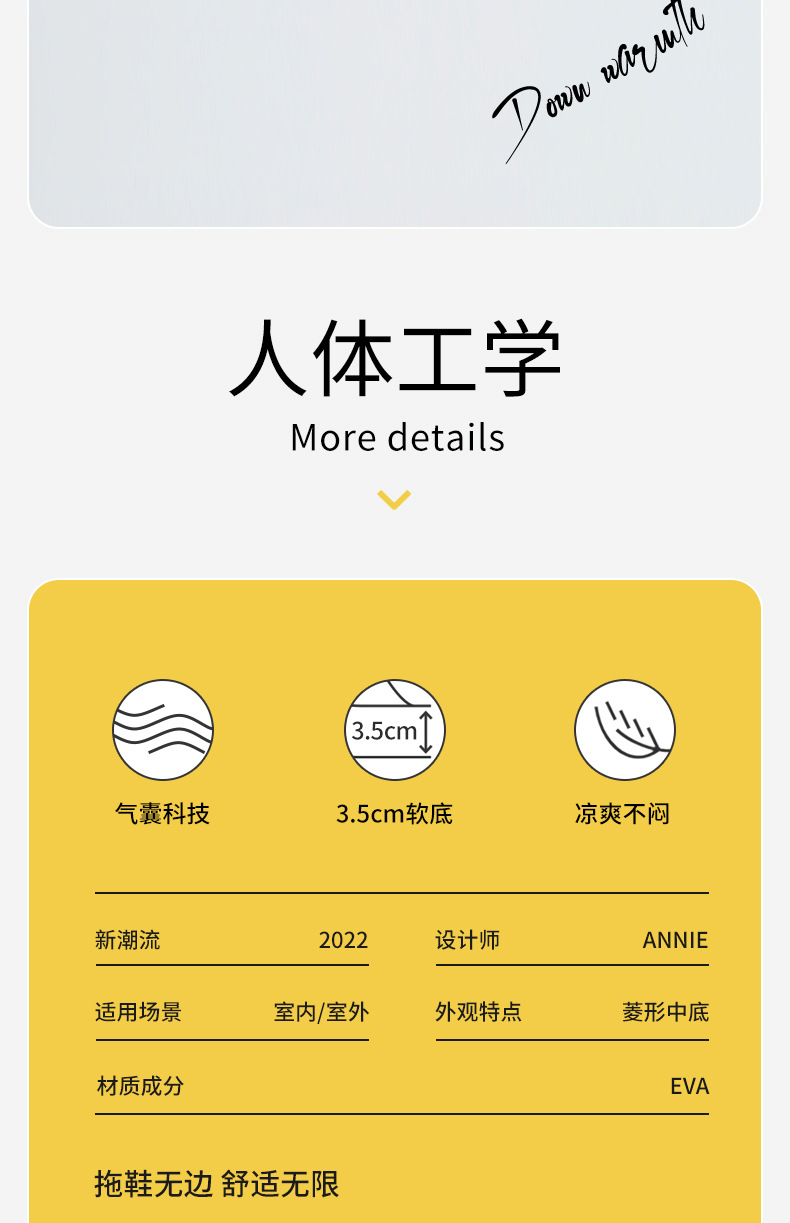 Down warmth

人体工学

More details

3.5cm

气囊科技

3.5cm软底

凉爽不闷

新潮流 2022

设计师 ANNIE

适用场景 室内/室外

外观特点 菱形中底

材质成分 EVA

拖鞋无边 舒适无限