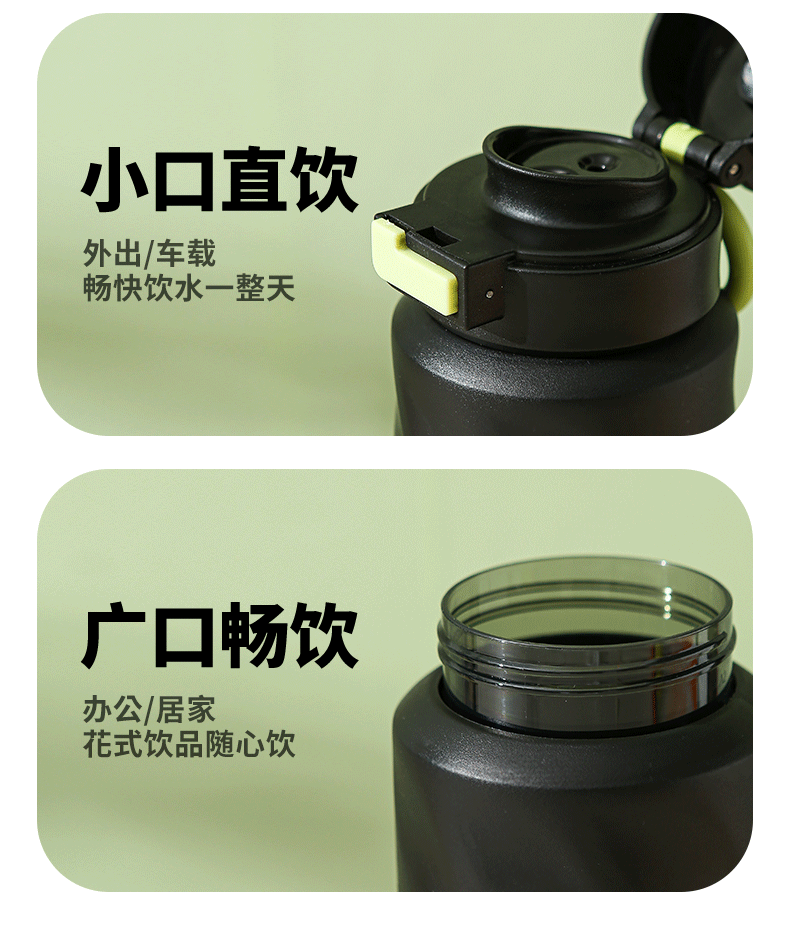 小口直饮

外出/车载
畅快饮水一整天

广口畅饮

办公/居家
花式饮品随心饮