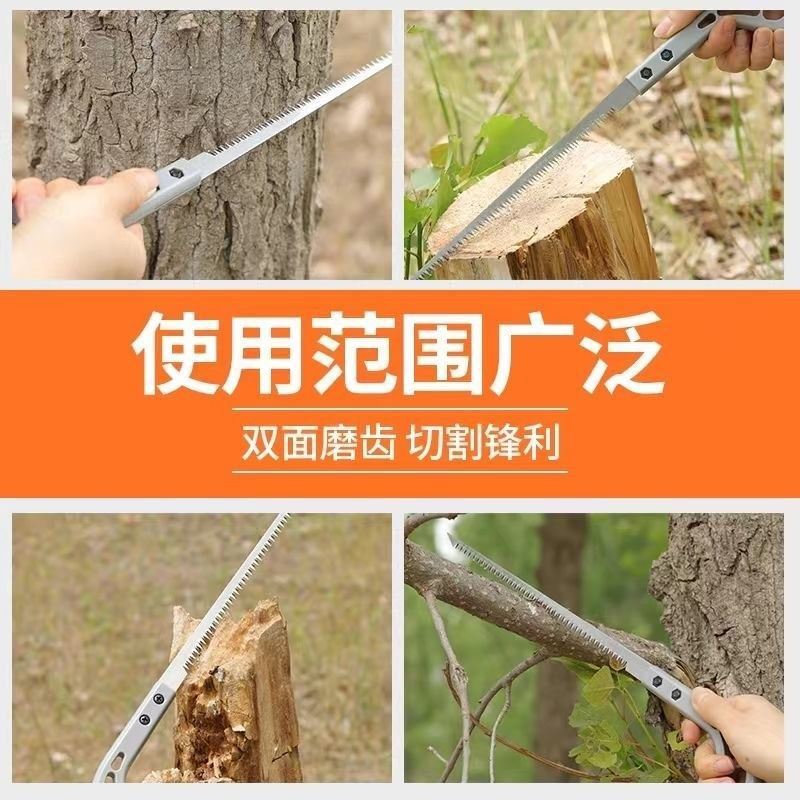 使用范围广泛

双面磨齿 切割锋利