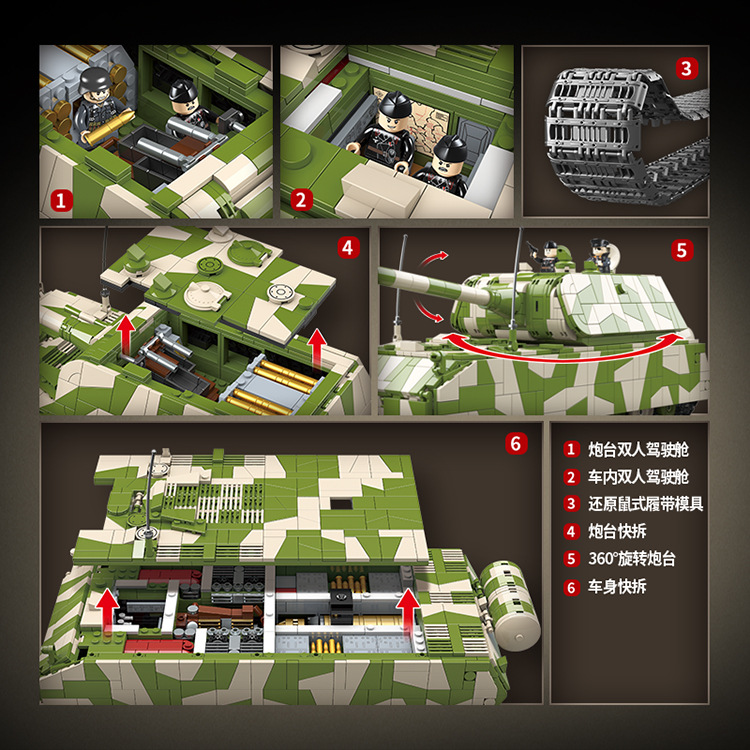 1

2

3

4

5

6

1 炮台双人驾驶舱
2 车内双人驾驶舱
3 还原鼠式履带模具
4 炮台快拆
5 360°旋转炮台
6 车身快拆